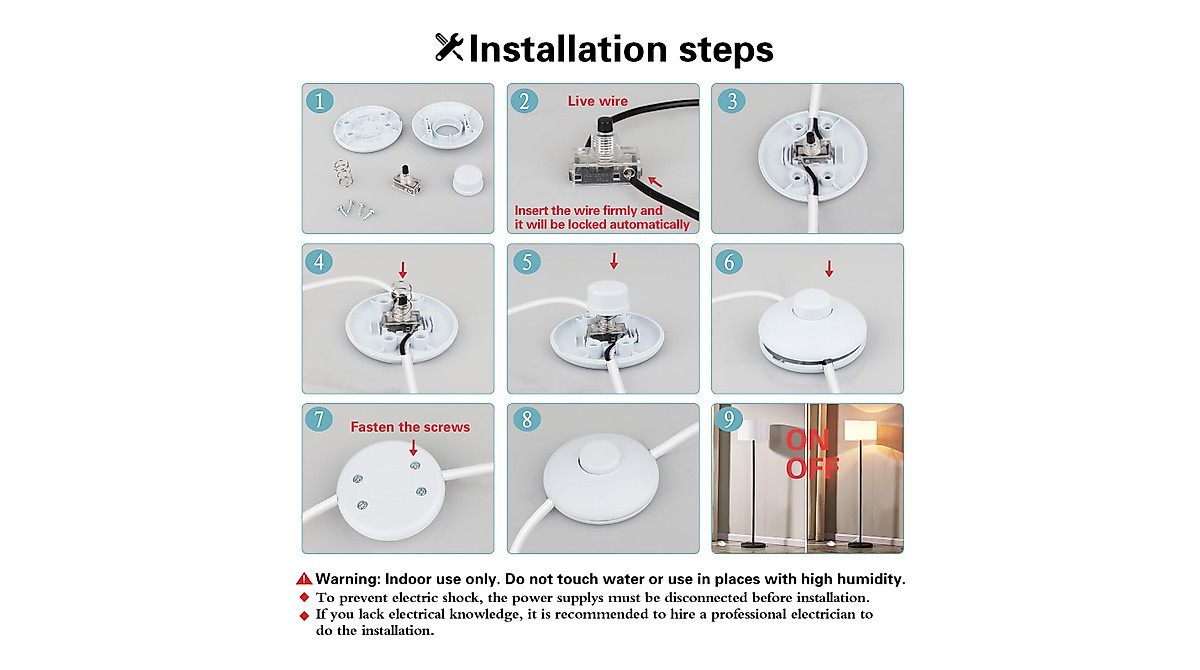 Installation steps

1

2 Live wire

Insert the wire firmly and it will be locked automatically

3

4

5

6

7 Fasten the screws

8

9 ON OFF

Warning: Indoor use only. Do not touch water or use in places with high humidity.

To prevent electric shock, the power supplys must be disconnected before installation.

If you lack electrical knowledge, it is recommended to hire a professional electrician to do the installation.