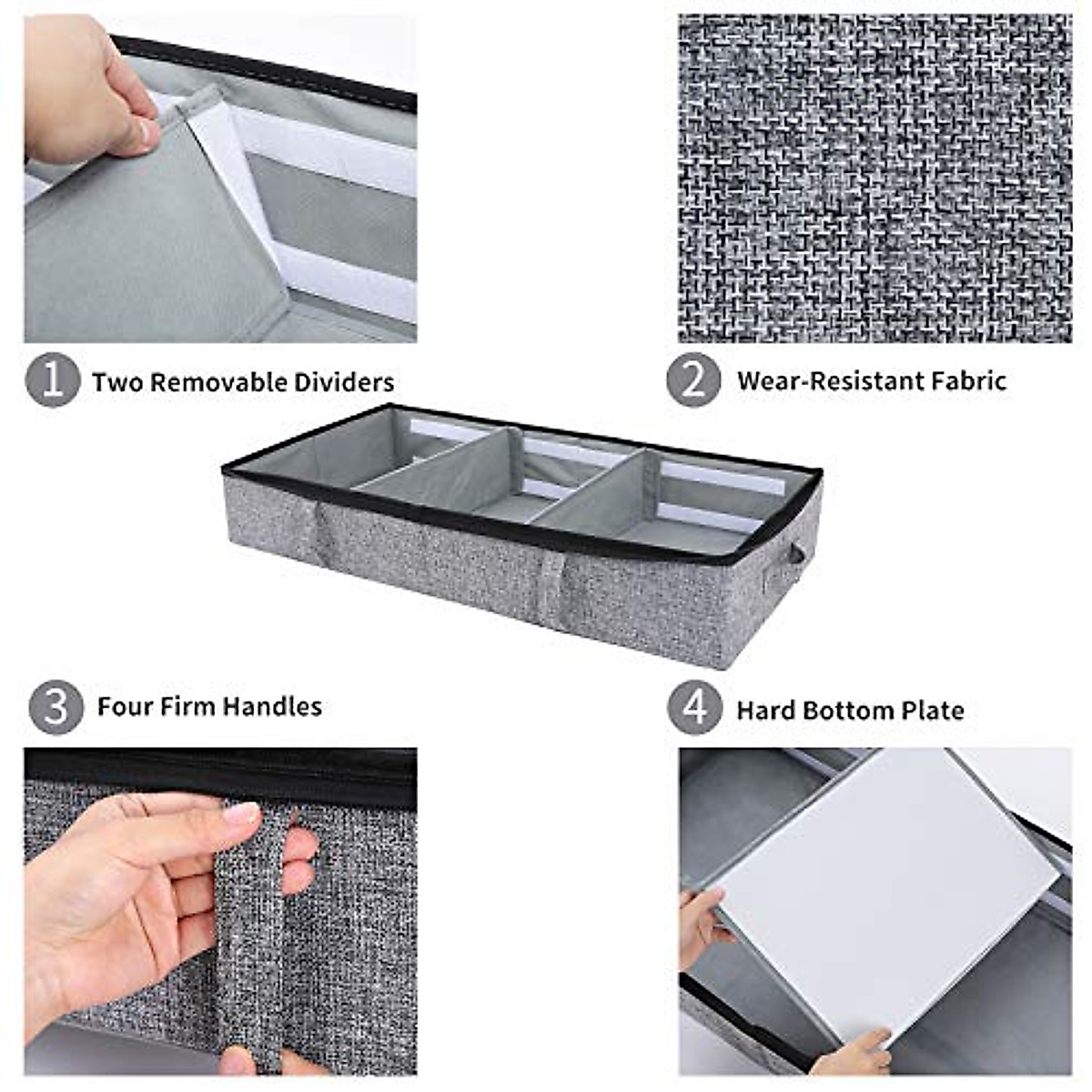 1 Two Removable Dividers

2 Wear-Resistant Fabric

3 Four Firm Handles

4 Hard Bottom Plate