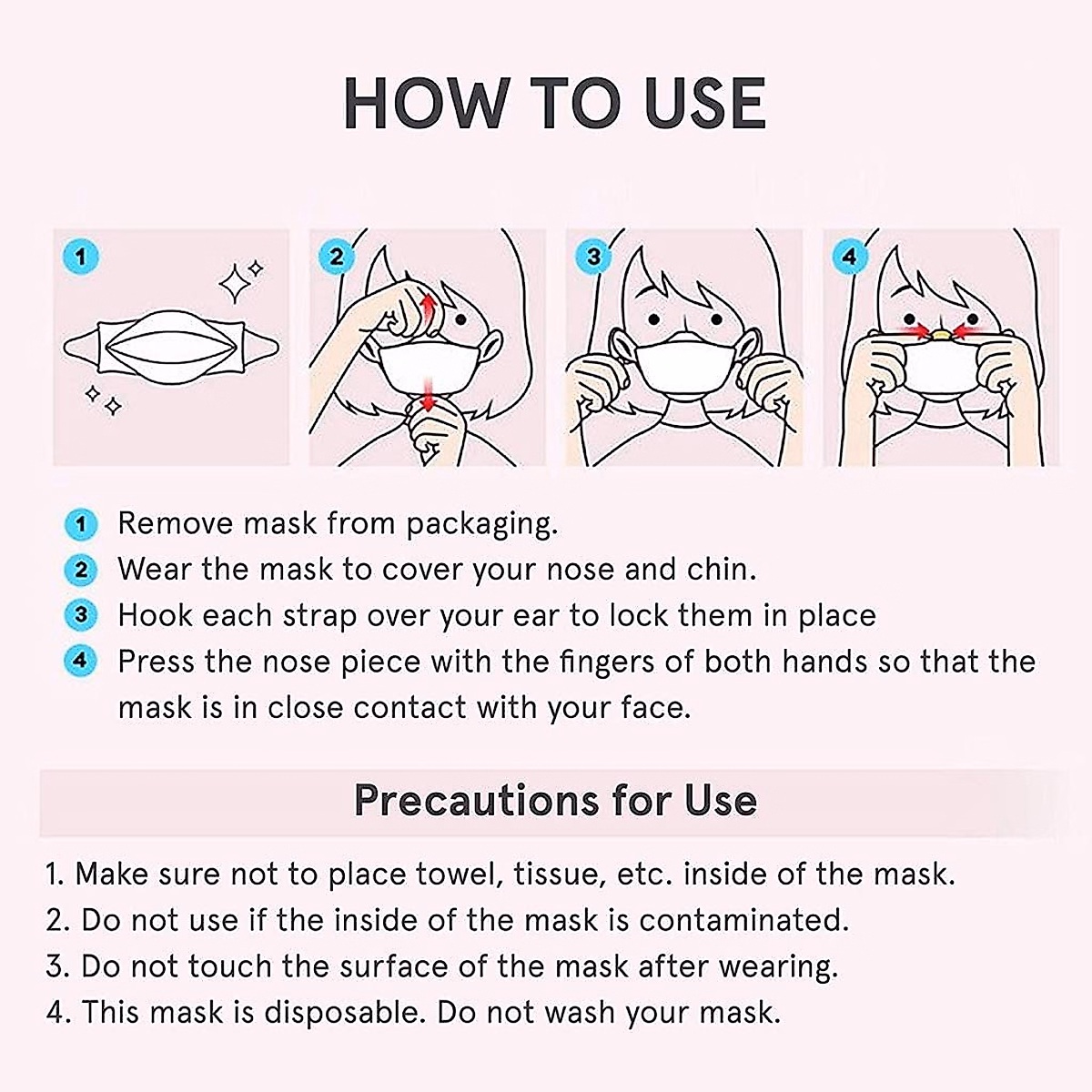 HOW TO USE

1

2

3

4

1 Remove mask from packaging.
2 Wear the mask to cover your nose and chin.
3 Hook each strap over your ear to lock them in place
4 Press the nose piece with the fingers of both hands so that the mask is in close contact with your face.

Precautions for Use

1. Make sure not to place towel, tissue, etc. inside of the mask.
2. Do not use if the inside of the mask is contaminated.
3. Do not touch the surface of the mask after wearing.
4. This mask is disposable. Do not wash your mask.