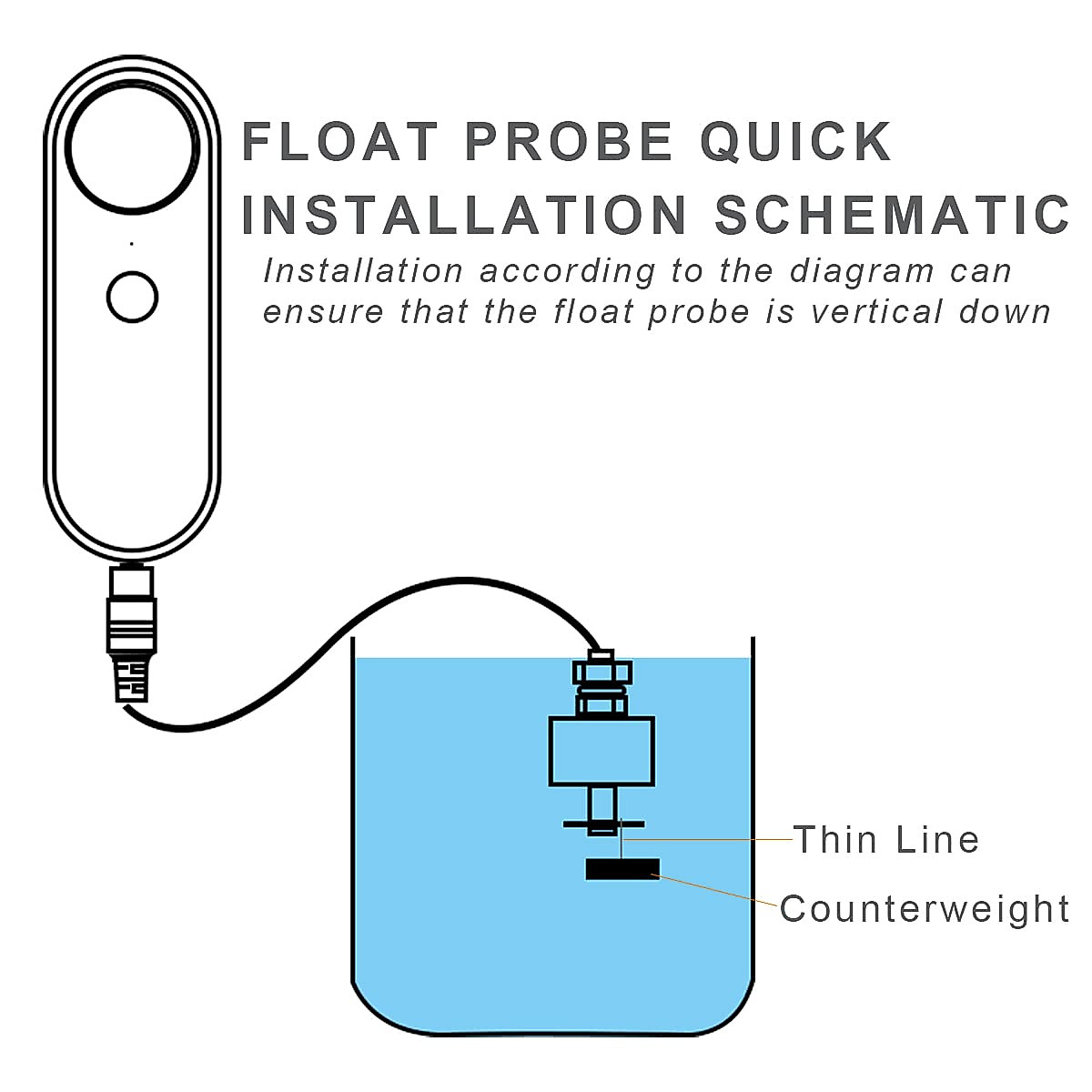 FLOAT PROBE QUICK INSTALLATION SCHEMATIC

Installation according to the diagram can ensure that the float probe is vertical down

Thin Line

Counterweight