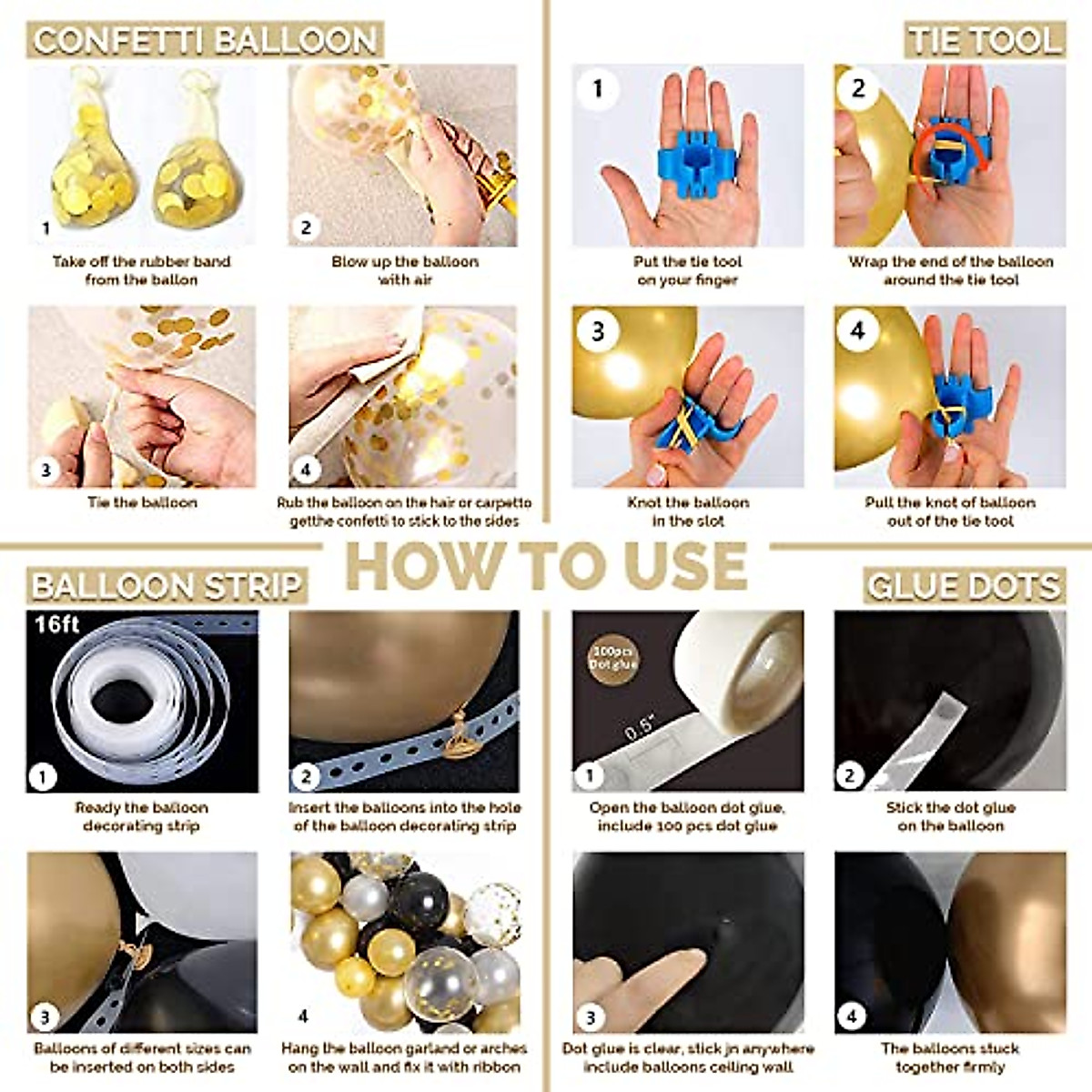 CONFETTI BALLOON

1
Take off the rubber band from the ballon

2
Blow up the balloon with air

3
Tie the balloon

4
Rub the balloon on the hair or carpetto getthe confetti to stick to the sides

TIE TOOL

1
Put the tie tool on your finger

2
Wrap the end of the balloon around the tie tool

3
Knot the balloon in the slot

4
Pull the knot of balloon out of the tie tool

HOW TO USE

BALLOON STRIP

16ft
1
Ready the balloon decorating strip

2
Insert the balloons into the hole of the balloon decorating strip

3
Balloons of different sizes can be inserted on both sides

4
Hang the balloon garland or arches on the wall and fix it with ribbon

GLUE DOTS

100pcs Dot glue
0.5"
1
Open the balloon dot glue, include 100 pcs dot glue

2
Stick the dot glue on the balloon

3
Dot glue is clear, stick jn anywhere include balloons ceiling wall

4
The balloons stuck together firmly