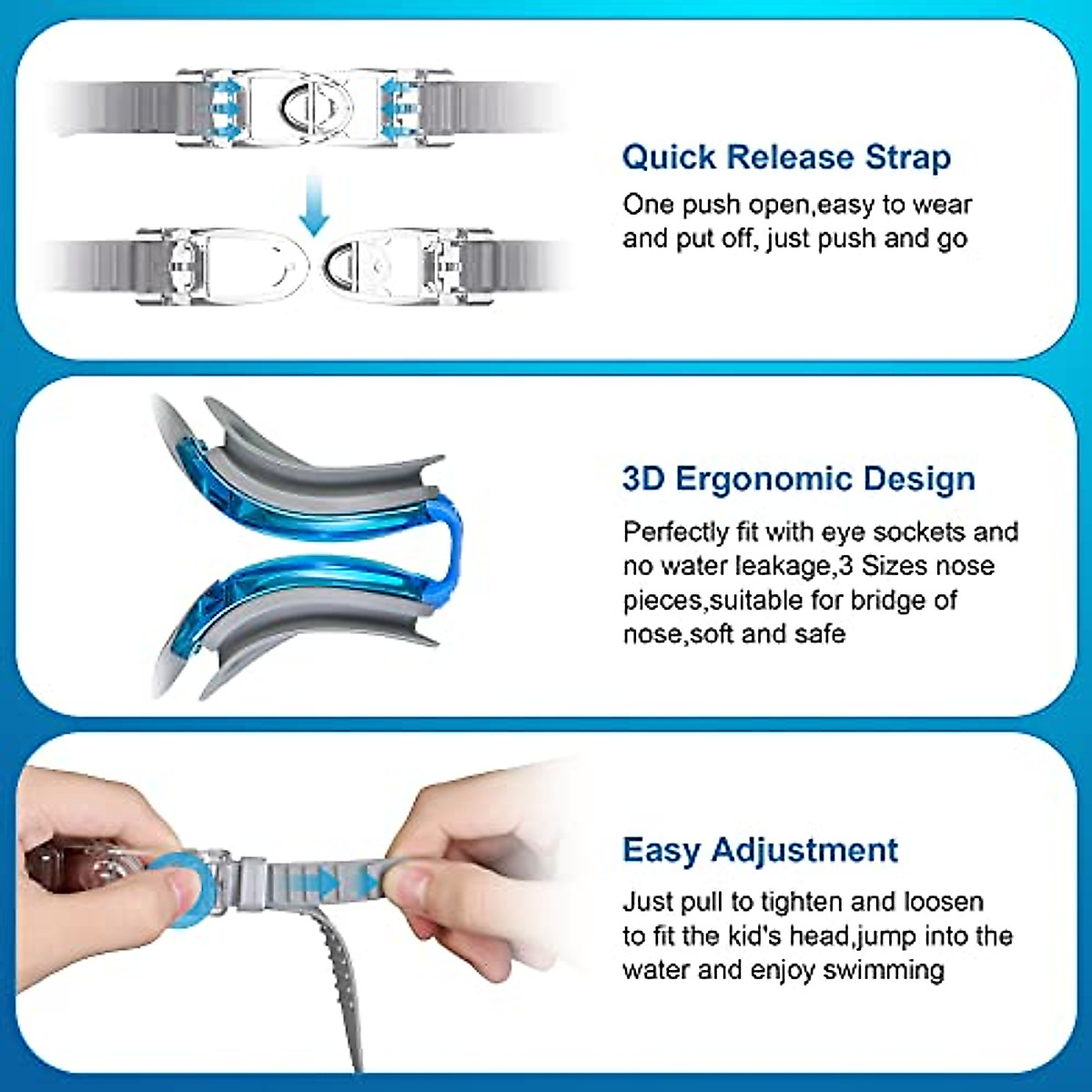 Quick Release Strap

One push open,easy to wear and put off, just push and go

3D Ergonomic Design

Perfectly fit with eye sockets and no water leakage,3 Sizes nose pieces,suitable for bridge of nose,soft and safe

Easy Adjustment

Just pull to tighten and loosen to fit the kid's head,jump into the water and enjoy swimming