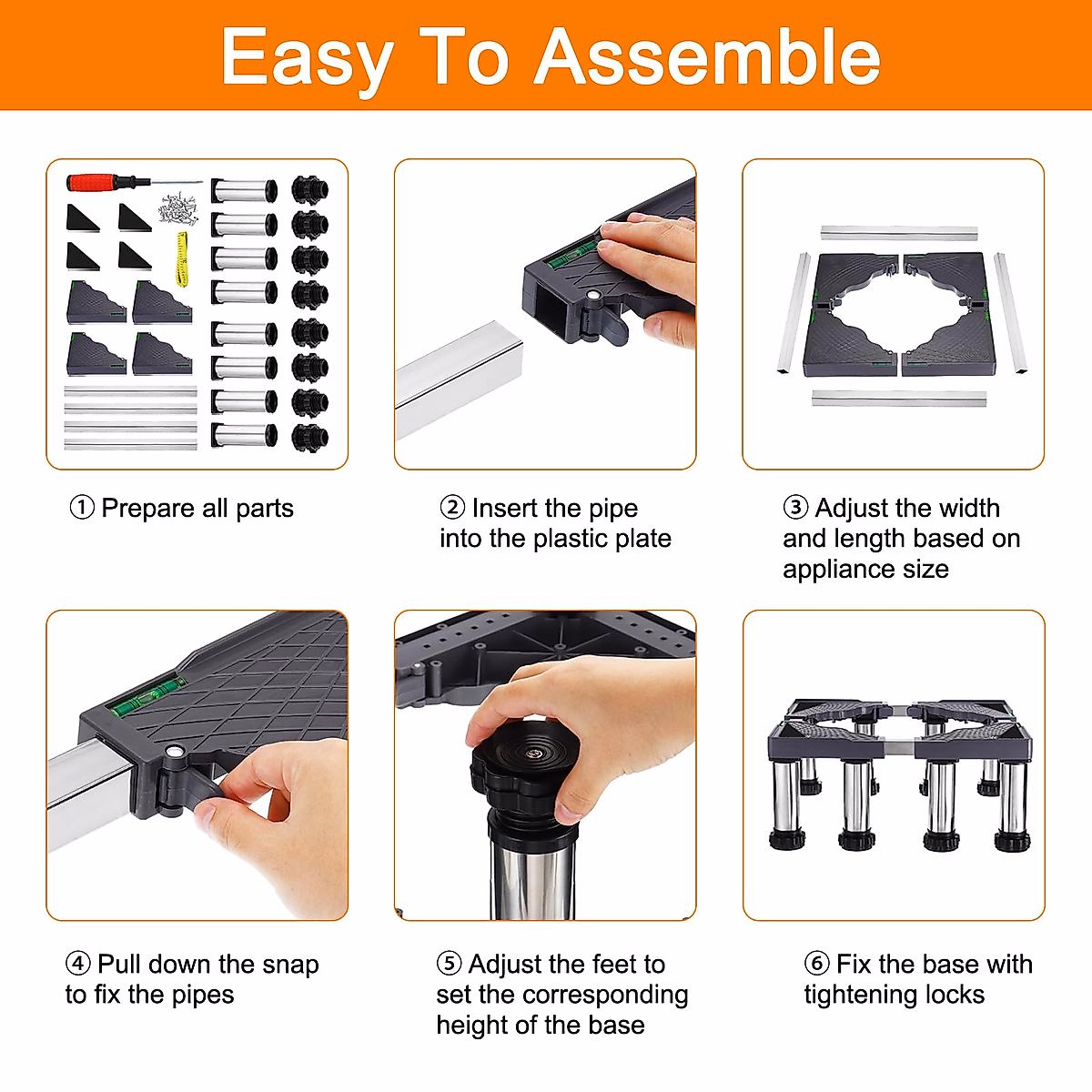 Easy To Assemble

① Prepare all parts

② Insert the pipe into the plastic plate

③ Adjust the width and length based on appliance size

④ Pull down the snap to fix the pipes

⑤ Adjust the feet to set the corresponding height of the base

⑥ Fix the base with tightening locks