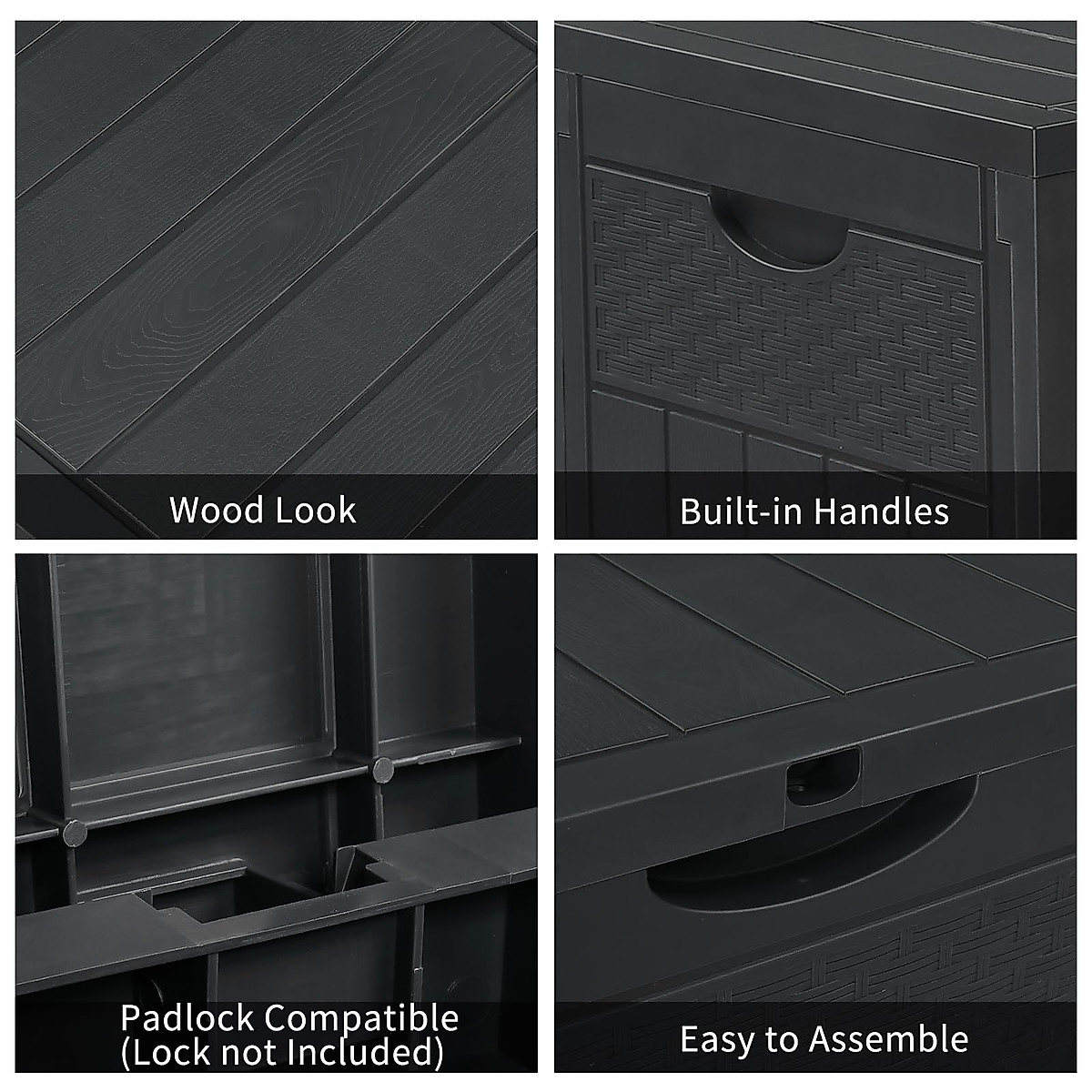 Wood Look

Built-in Handles

Padlock Compatible
(Lock not Included)

Easy to Assemble