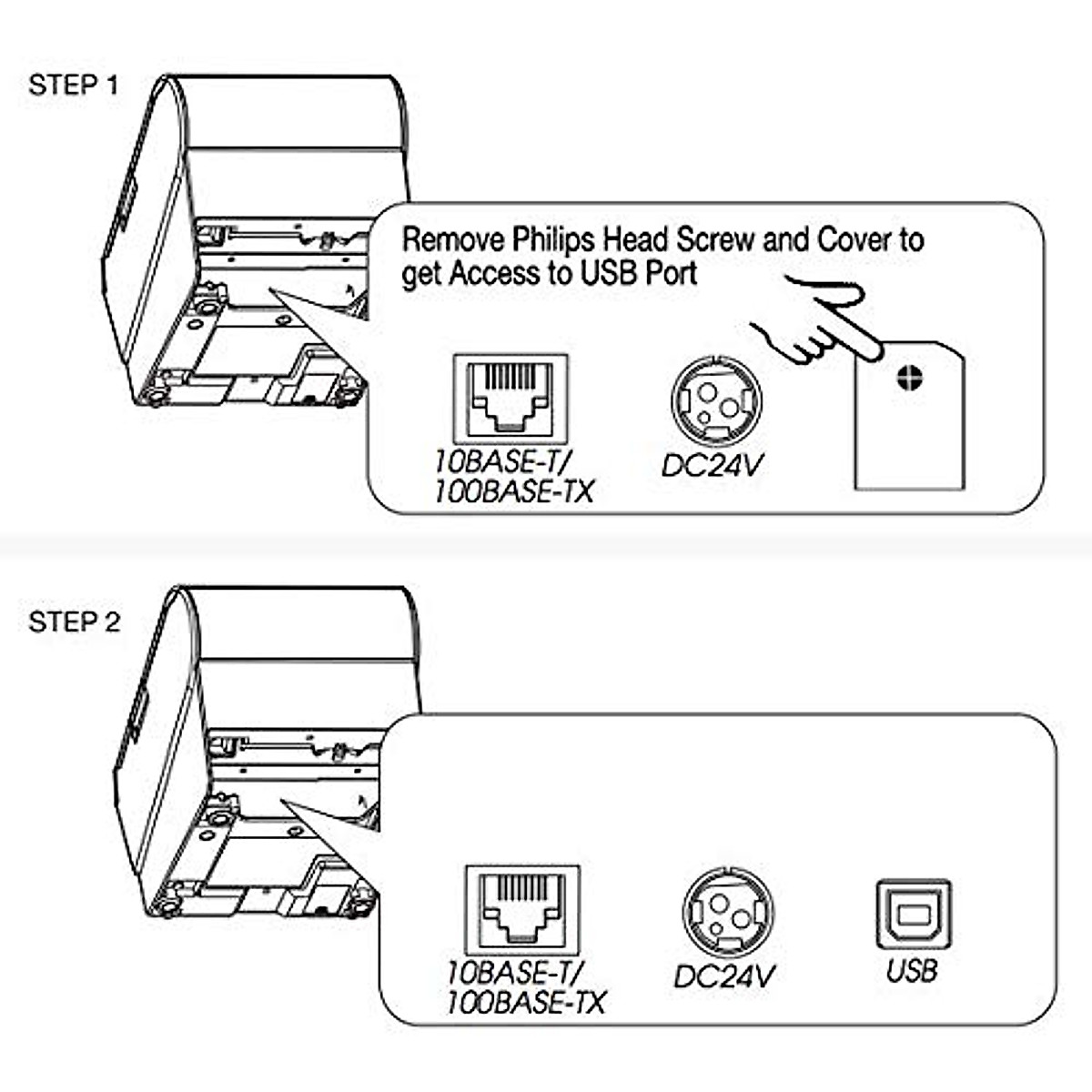 STEP 1

Remove Philips Head Screw and Cover to get Access to USB Port

10BASE-T/
100BASE-TX

DC24V

STEP 2

10BASE-T/
100BASE-TX

DC24V

USB