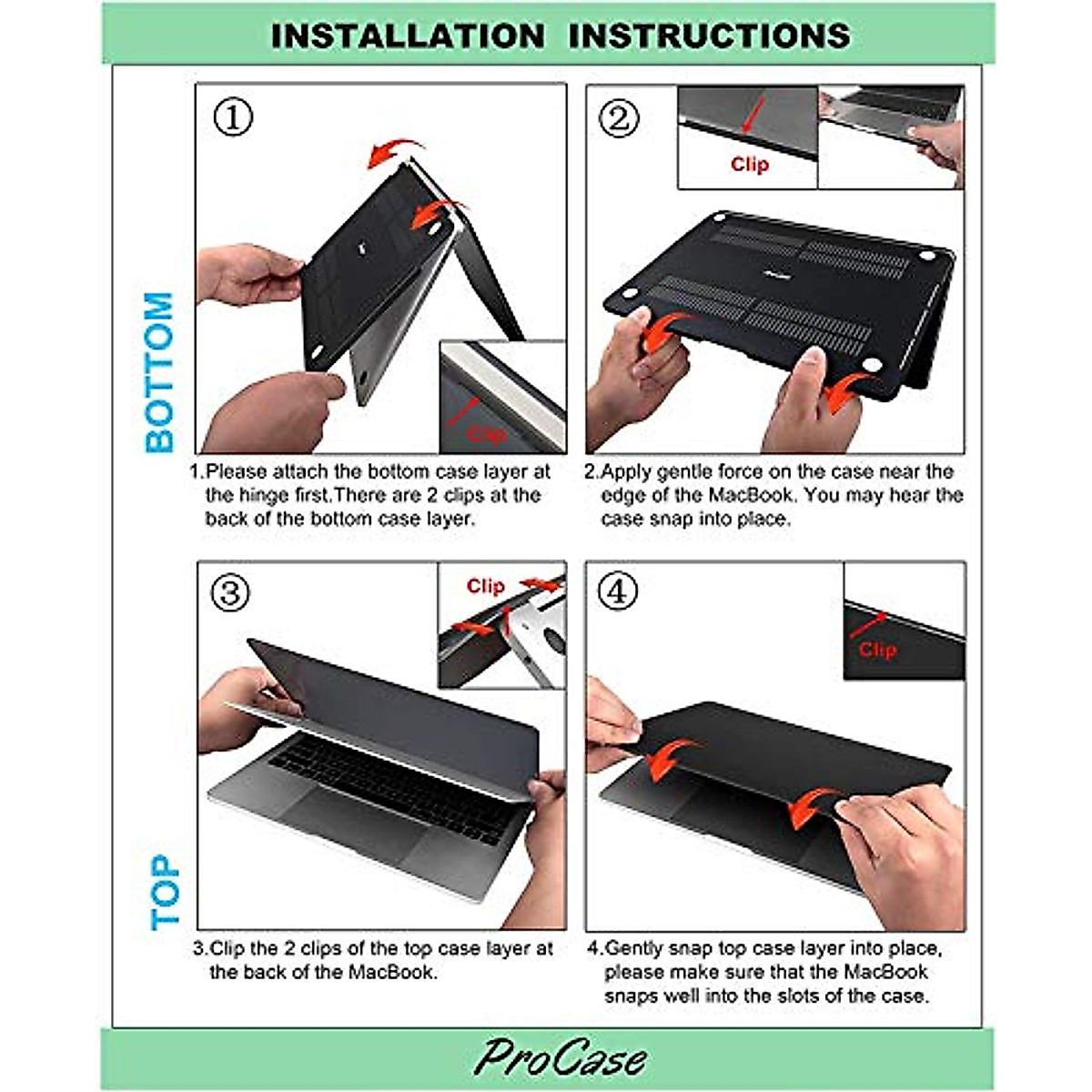 INSTALLATION INSTRUCTIONS

BOTTOM

①

Clip

1.Please attach the bottom case layer at the hinge first.There are 2 clips at the back of the bottom case layer.

②

Clip

2.Apply gentle force on the case near the edge of the MacBook. You may hear the case snap into place.

TOP

③

Clip

3.Clip the 2 clips of the top case layer at the back of the MacBook.

④

Clip

4.Gently snap top case layer into place, please make sure that the MacBook snaps well into the slots of the case.

ProCase