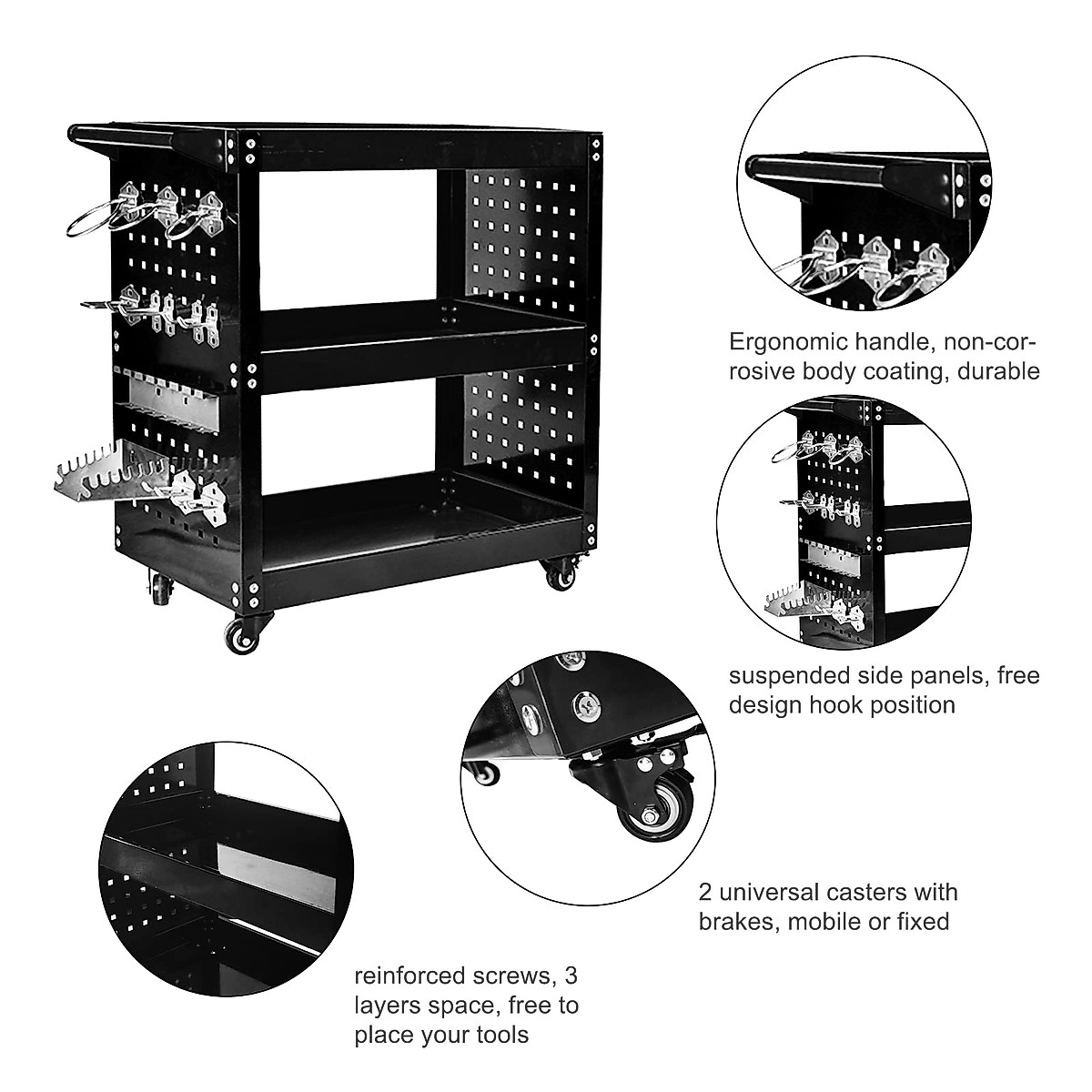 Ergonomic handle, non-corrosive body coating, durable

suspended side panels, free design hook position

2 universal casters with brakes, mobile or fixed

reinforced screws, 3 layers space, free to place your tools