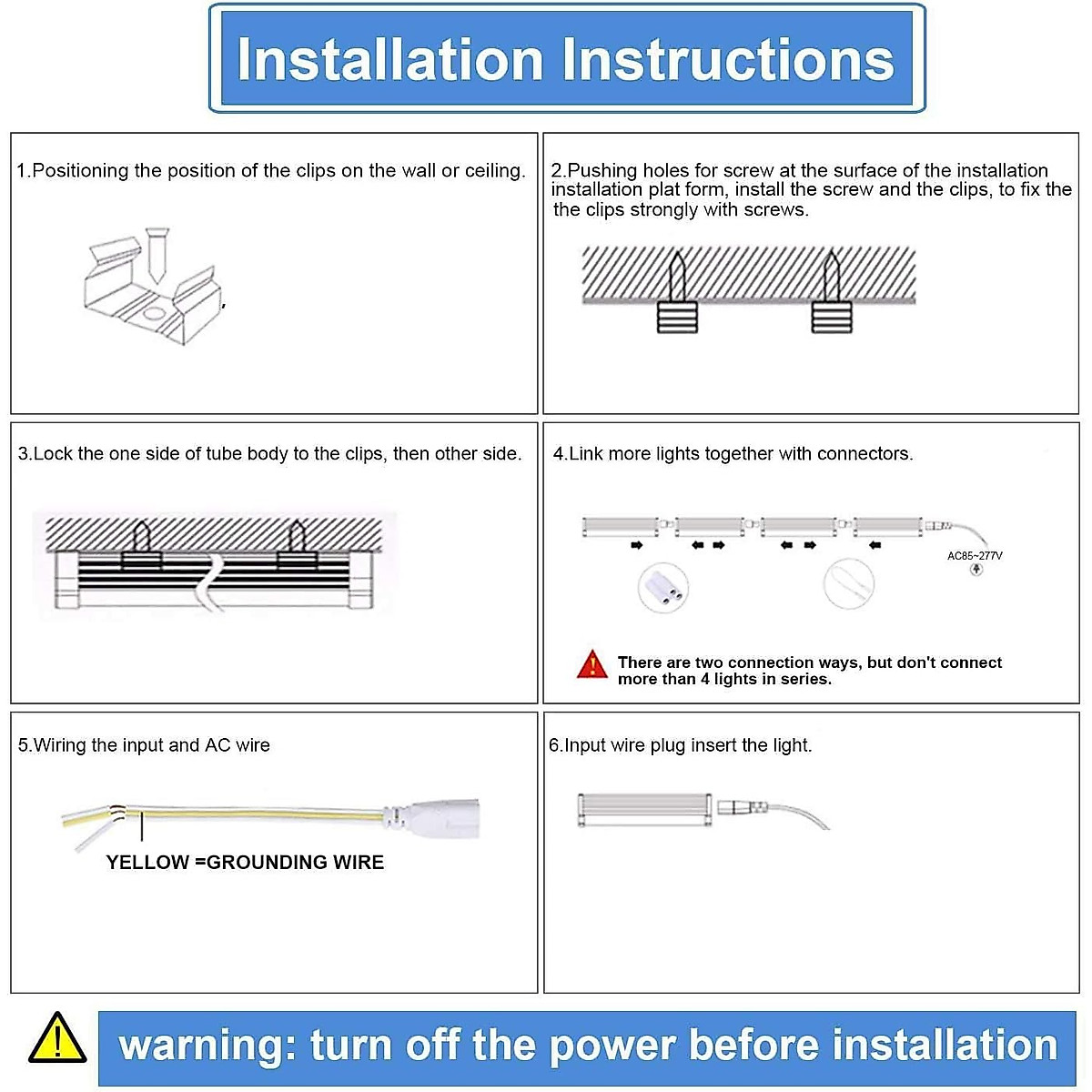 Installation Instructions

1.Positioning the position of the clips on the wall or ceiling.

2.Pushing holes for screw at the surface of the installation installation plat form, install the screw and the clips, to fix the the clips strongly with screws.

3.Lock the one side of tube body to the clips, then other side.

4.Link more lights together with connectors.

AC85~277V

There are two connection ways, but don't connect more than 4 lights in series.

5.Wiring the input and AC wire

YELLOW =GROUNDING WIRE

6.Input wire plug insert the light.

warning: turn off the power before installation