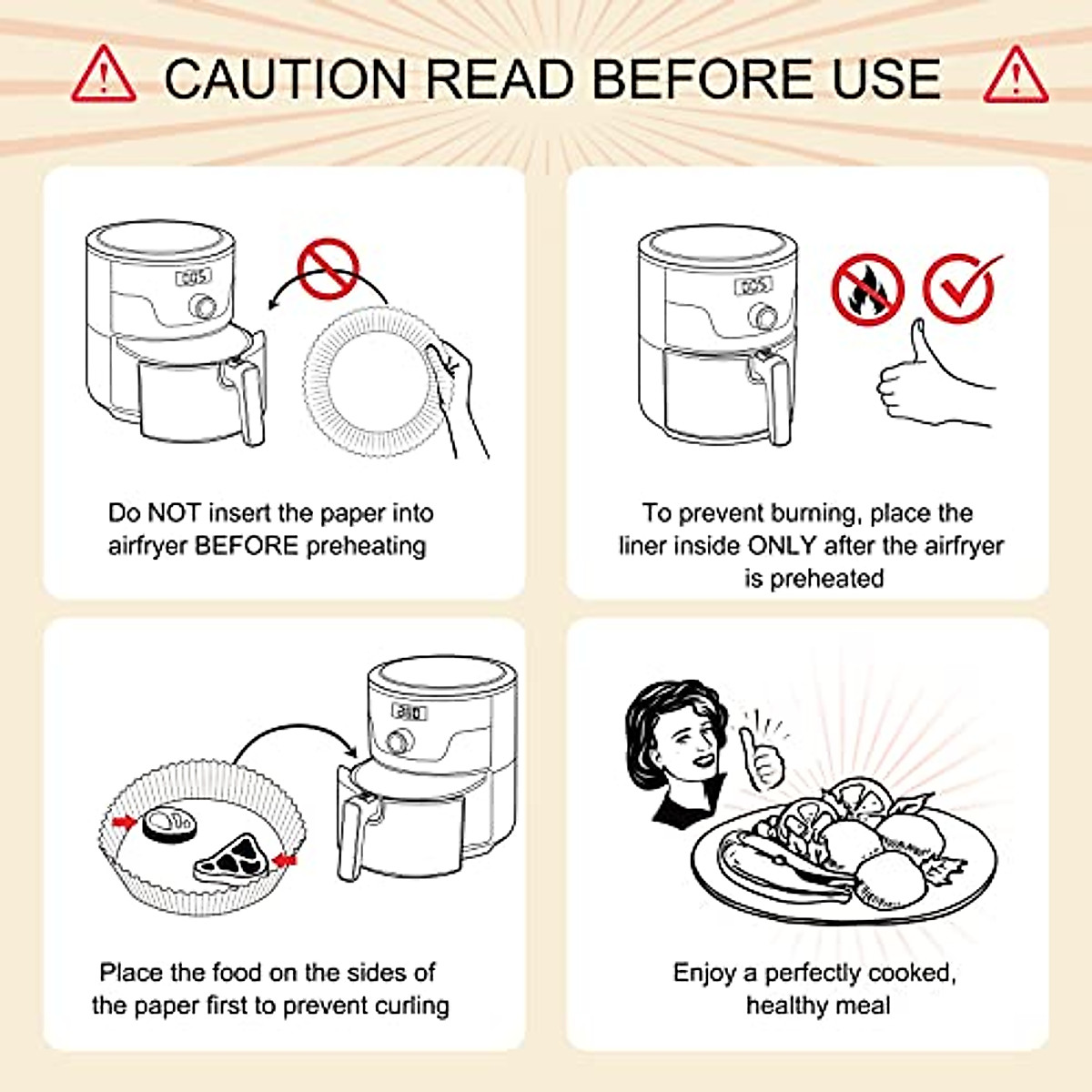 CAUTION READ BEFORE USE

Do NOT insert the paper into airfryer BEFORE preheating

To prevent burning, place the liner inside ONLY after the airfryer is preheated

Place the food on the sides of the paper first to prevent curling

Enjoy a perfectly cooked, healthy meal