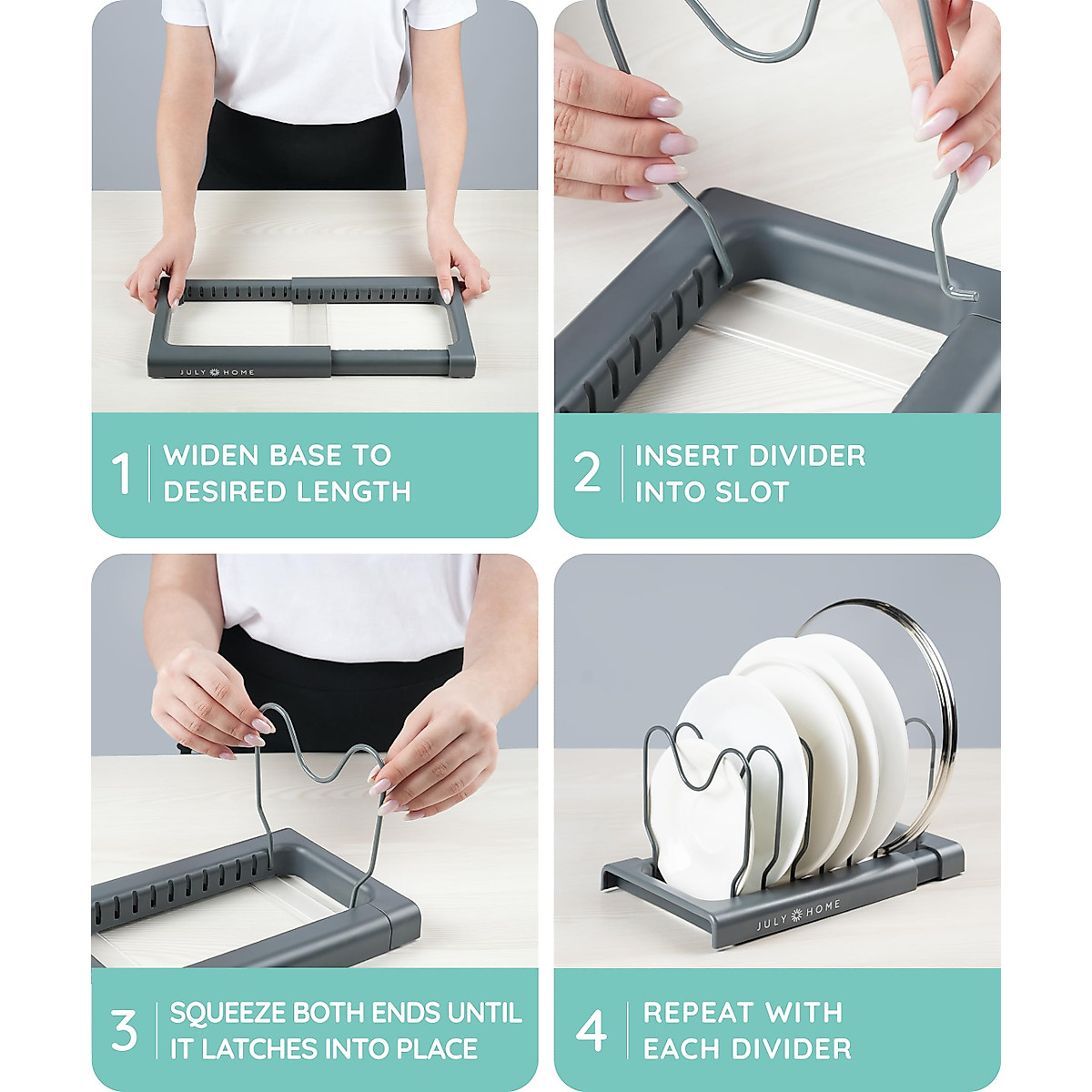 JULY HOME

1 WIDEN BASE TO DESIRED LENGTH

2 INSERT DIVIDER INTO SLOT

3 SQUEEZE BOTH ENDS UNTIL IT LATCHES INTO PLACE

JULY HOME

4 REPEAT WITH EACH DIVIDER