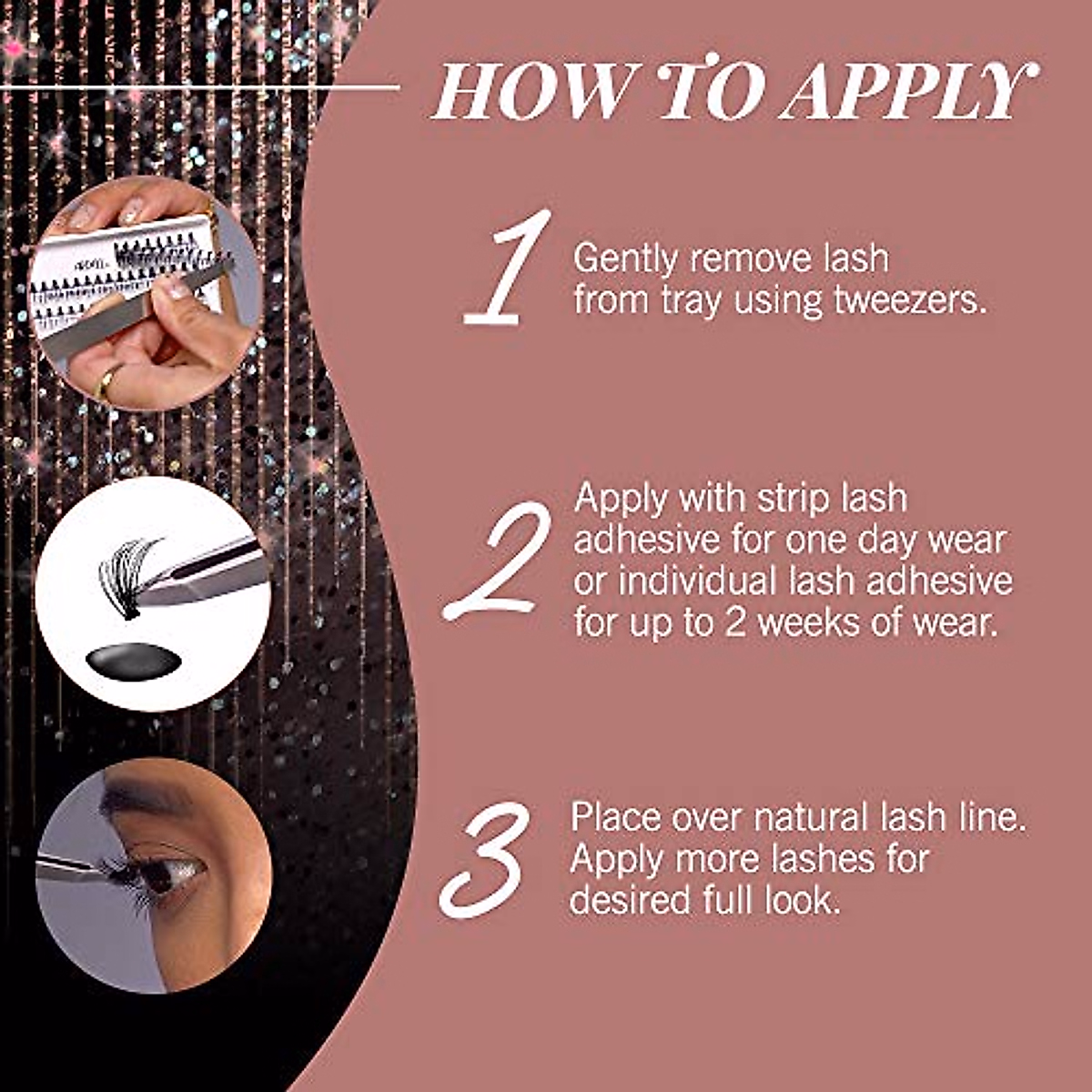 HOW TO APPLY

1 Gently remove lash from tray using tweezers.

2 Apply with strip lash adhesive for one day wear or individual lash adhesive for up to 2 weeks of wear.

3 Place over natural lash line. Apply more lashes for desired full look.