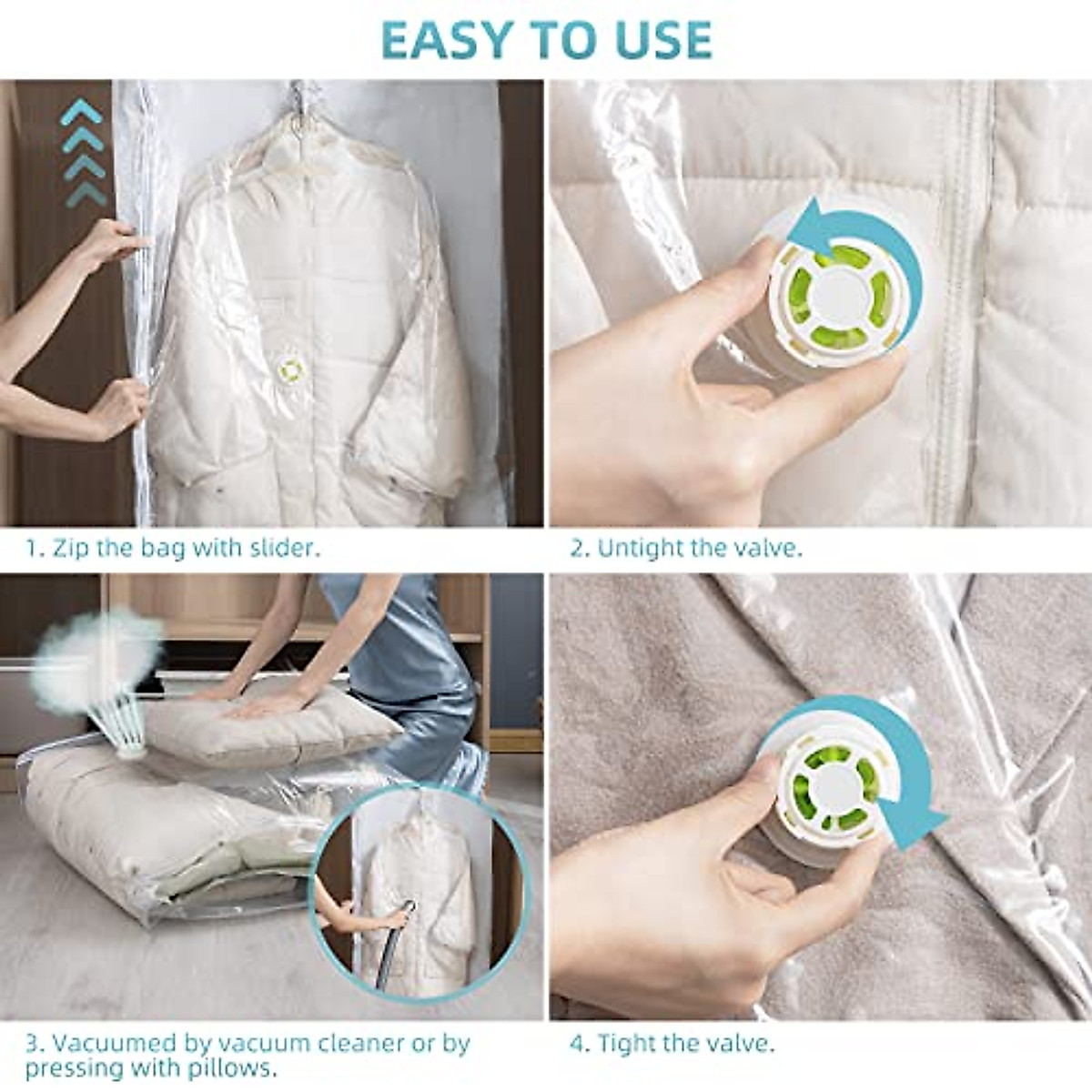 EASY TO USE

1. Zip the bag with slider.

2. Untight the valve.

3. Vacuumed by vacuum cleaner or by pressing with pillows.

4. Tight the valve.