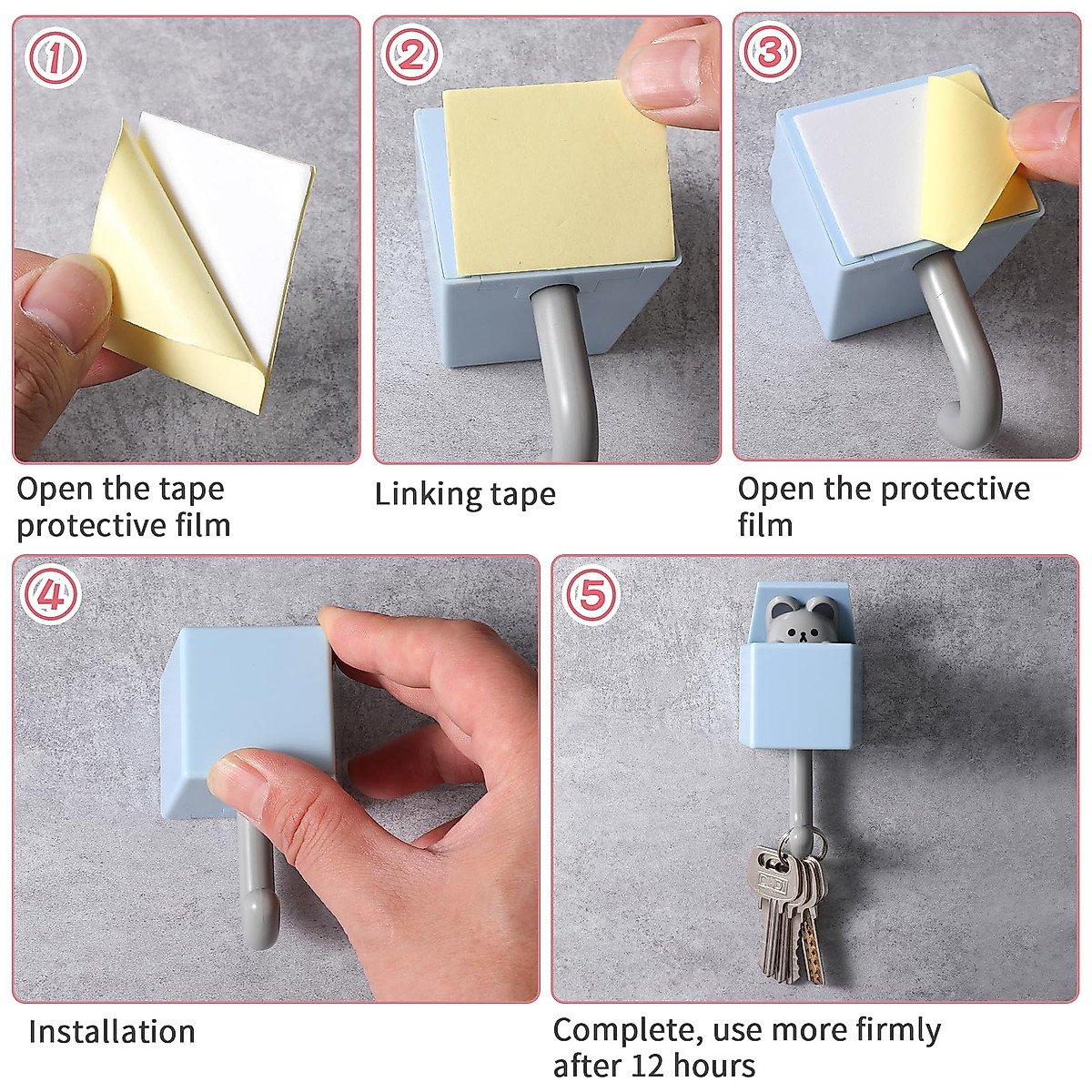 ①

Open the tape protective film

②

Linking tape

③

Open the protective film

④

Installation

⑤

Complete, use more firmly after 12 hours