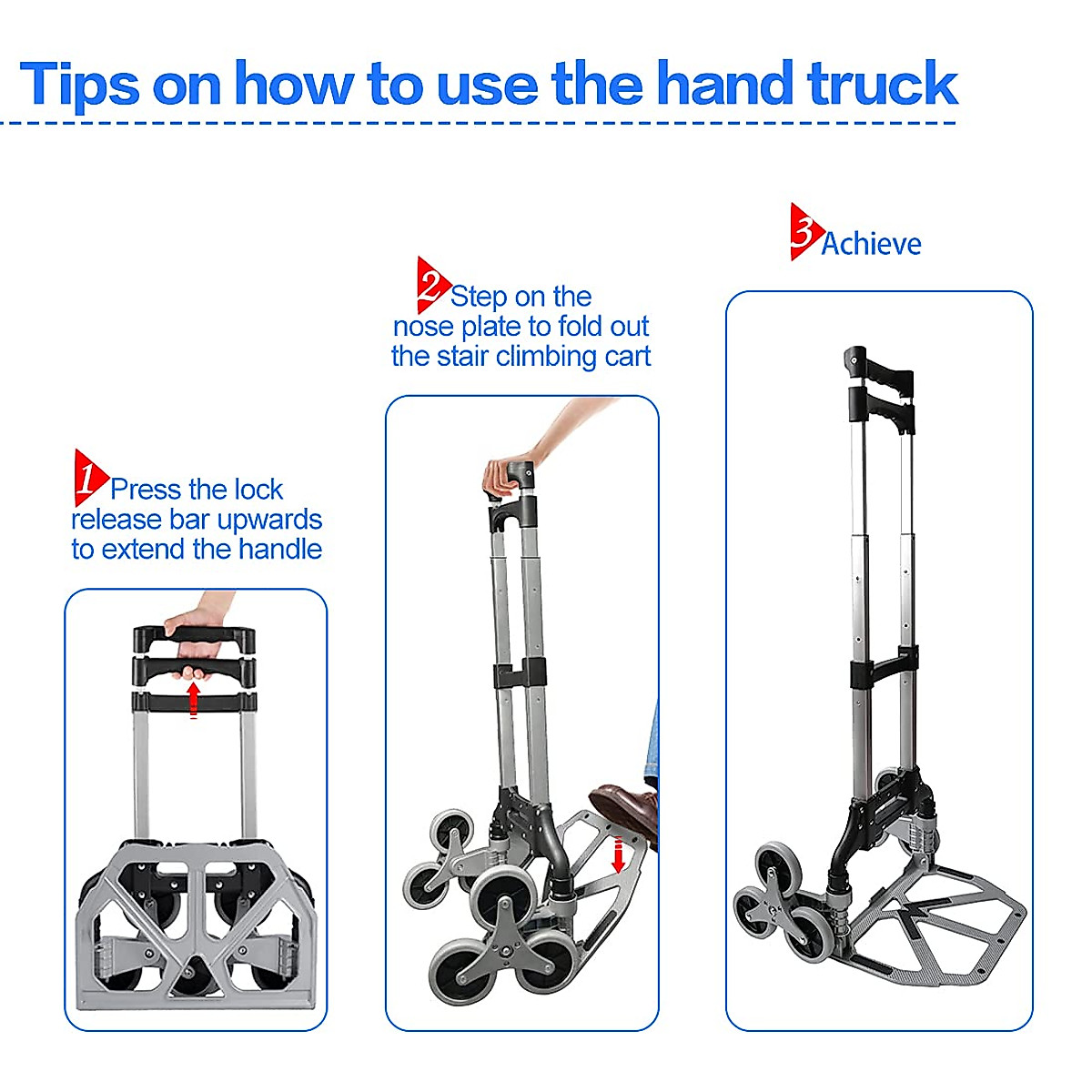 Tips on how to use the hand truck

1 Press the lock release bar upwards to extend the handle

2 Step on the nose plate to fold out the stair climbing cart

3 Achieve