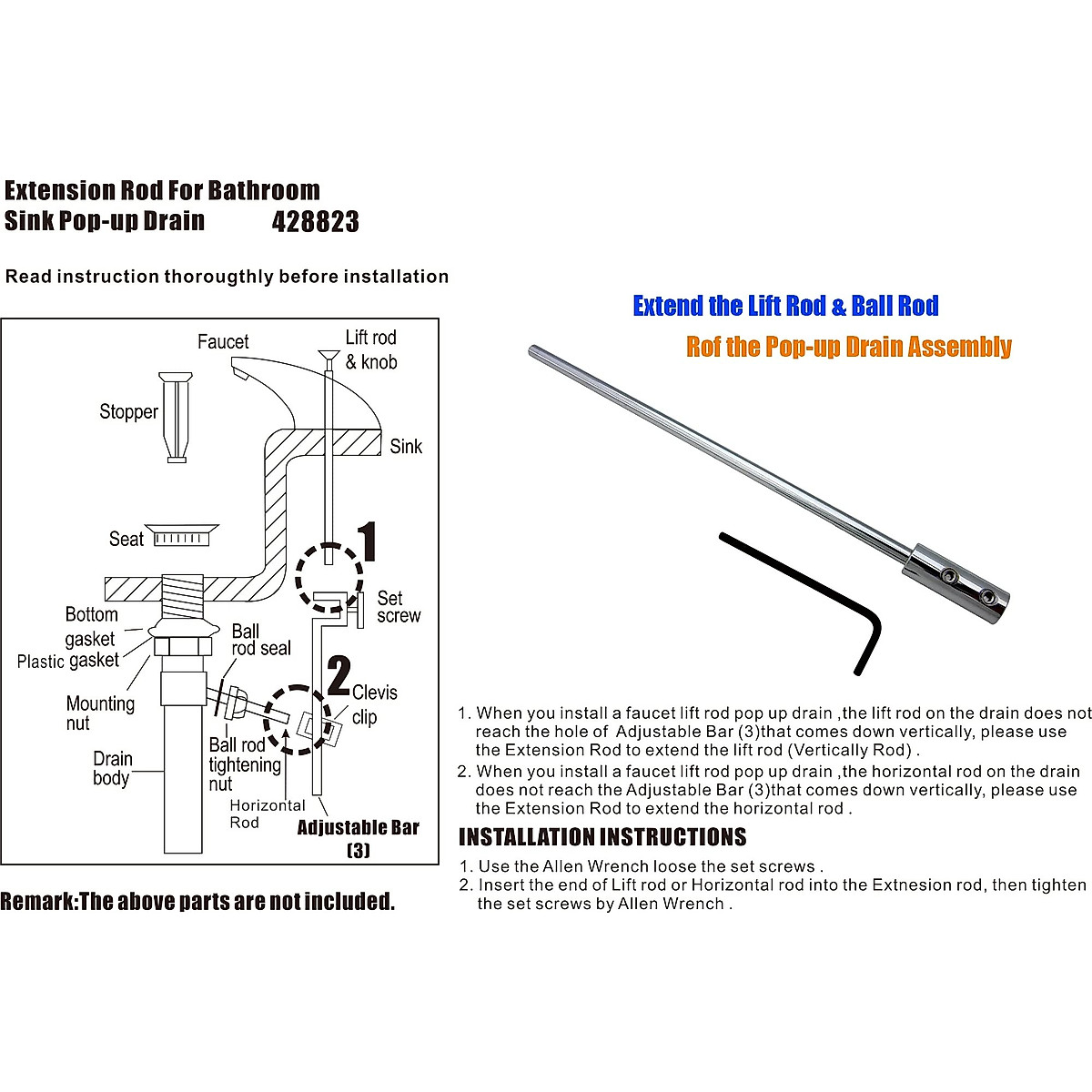 Extension Rod For Bathroom
Sink Pop-up Drain 428823

Read instruction thorougthly before installation

Faucet
Lift rod & knob
Stopper
Sink
Seat
1
Set screw
Bottom gasket
Plastic gasket
Ball rod seal
2
Clevis clip
Mounting nut
Ball rod tightening nut
Drain body
Horizontal Rod
Adjustable Bar (3)

Remark:The above parts are not included.

Extend the Lift Rod & Ball Rod
Rof the Pop-up Drain Assembly

1. When you install a faucet lift rod pop up drain ,the lift rod on the drain does not reach the hole of Adjustable Bar (3)that comes down vertically, please use the Extension Rod to extend the lift rod (Vertically Rod) .
2. When you install a faucet lift rod pop up drain ,the horizontal rod on the drain does not reach the Adjustable Bar (3)that comes down vertically, please use the Extension Rod to extend the horizontal rod .

INSTALLATION INSTRUCTIONS
1. Use the Allen Wrench loose the set screws .
2. Insert the end of Lift rod or Horizontal rod into the Extnesion rod, then tighten the set screws by Allen Wrench .