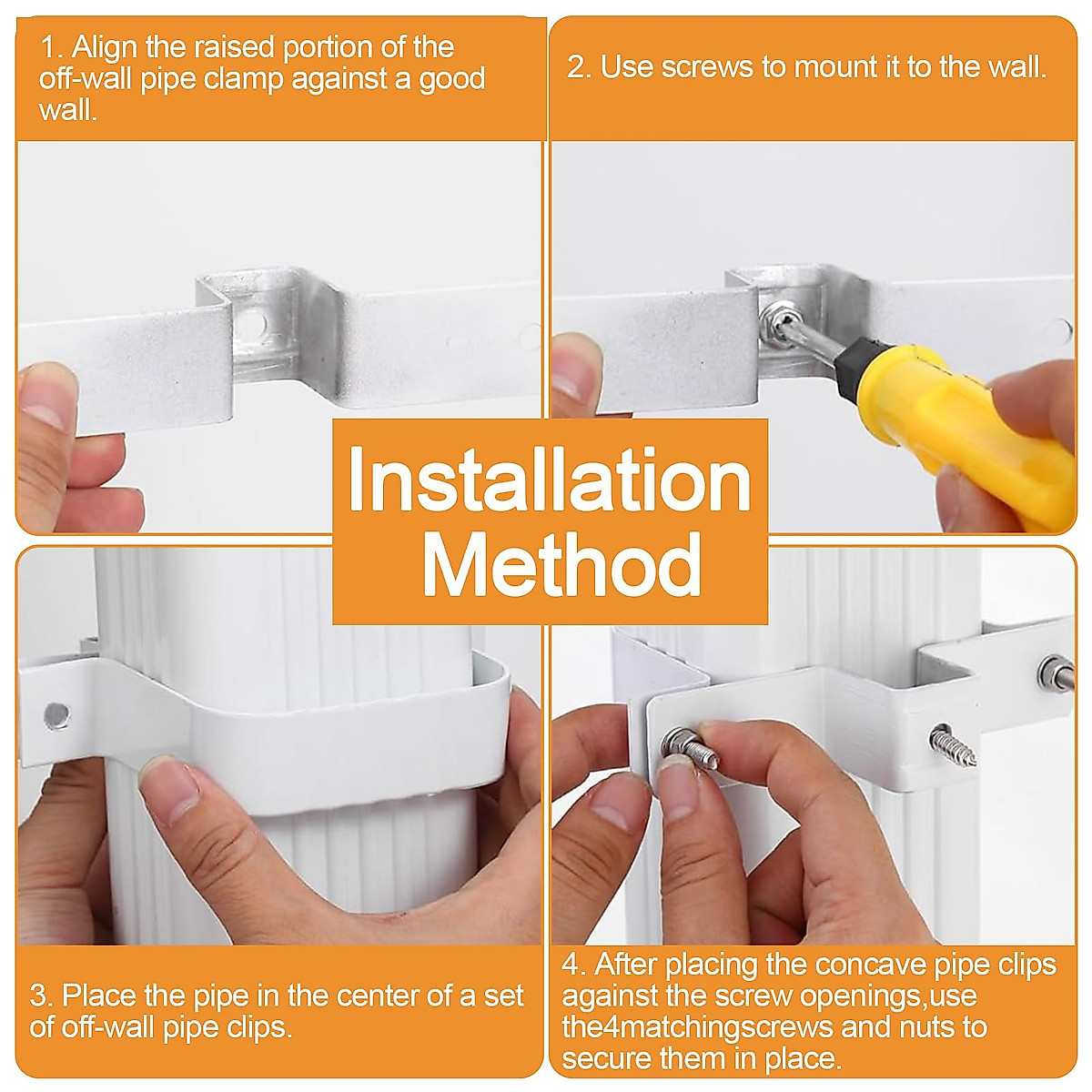 1. Align the raised portion of the off-wall pipe clamp against a good wall.

2. Use screws to mount it to the wall.

Installation Method

3. Place the pipe in the center of a set of off-wall pipe clips.

4. After placing the concave pipe clips against the screw openings,use the4matchingscrews and nuts to secure them in place.