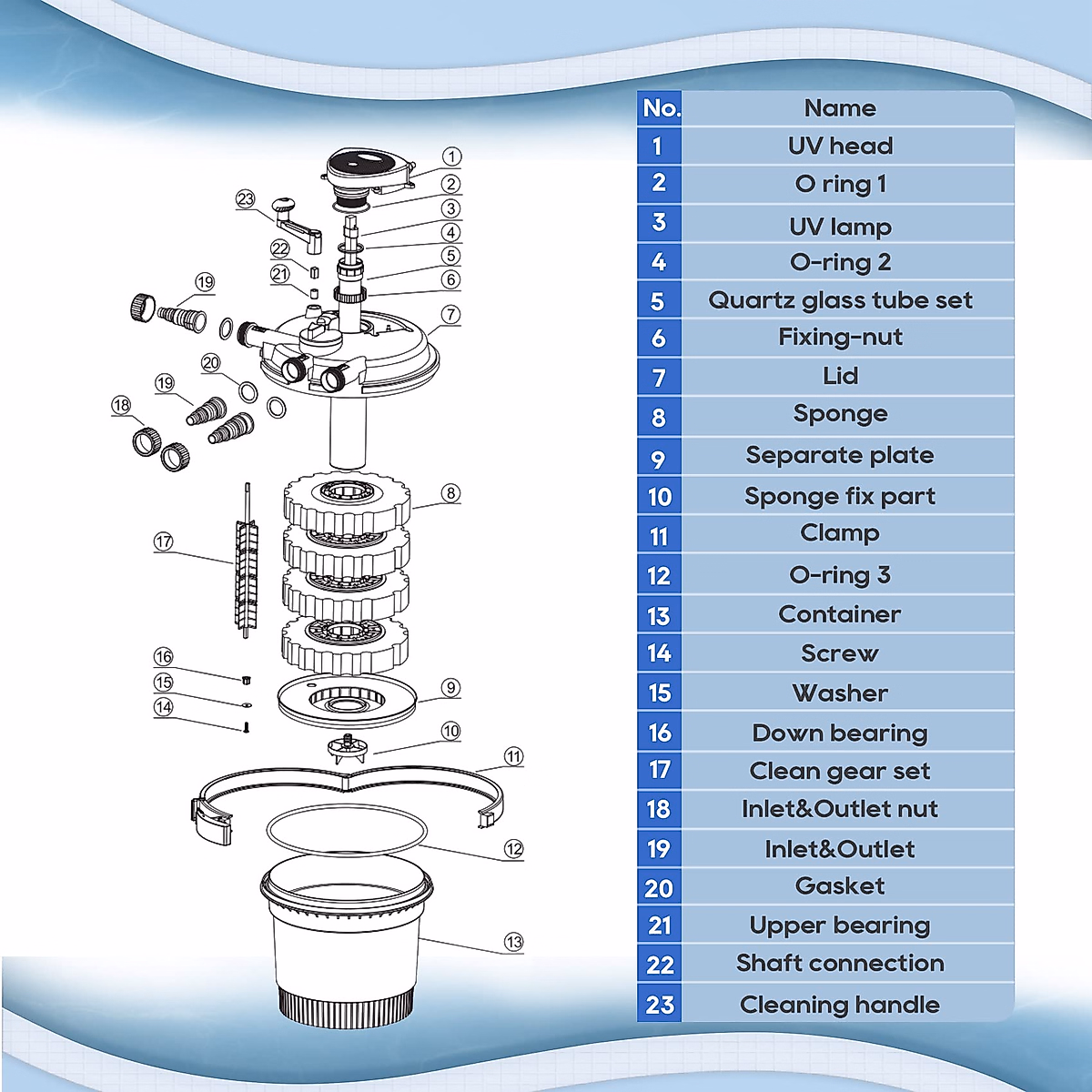 1
2
3
4
5
6
7
23
22
21
19
20
19
18
8
17
16
15
14
9
10
11
12
13

| No. | Name |
|---|---|
| 1 | UV head |
| 2 | O ring 1 |
| 3 | UV lamp |
| 4 | O-ring 2 |
| 5 | Quartz glass tube set |
| 6 | Fixing-nut |
| 7 | Lid |
| 8 | Sponge |
| 9 | Separate plate |
| 10 | Sponge fix part |
| 11 | Clamp |
| 12 | O-ring 3 |
| 13 | Container |
| 14 | Screw |
| 15 | Washer |
| 16 | Down bearing |
| 17 | Clean gear set |
| 18 | Inlet&Outlet nut |
| 19 | Inlet&Outlet |
| 20 | Gasket |
| 21 | Upper bearing |
| 22 | Shaft connection |
| 23 | Cleaning handle |