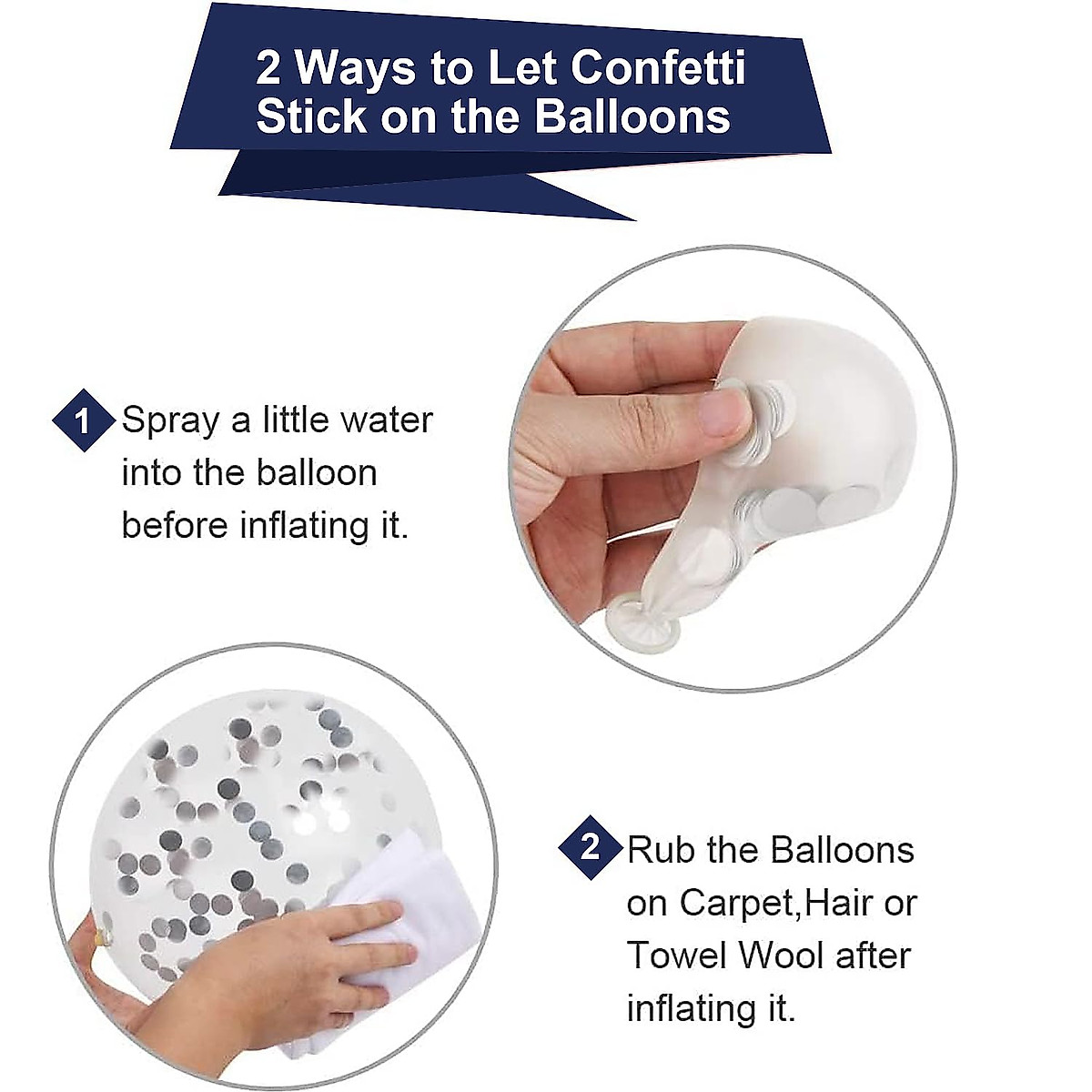 2 Ways to Let Confetti Stick on the Balloons

1 Spray a little water into the balloon before inflating it.

2 Rub the Balloons on Carpet,Hair or Towel Wool after inflating it.