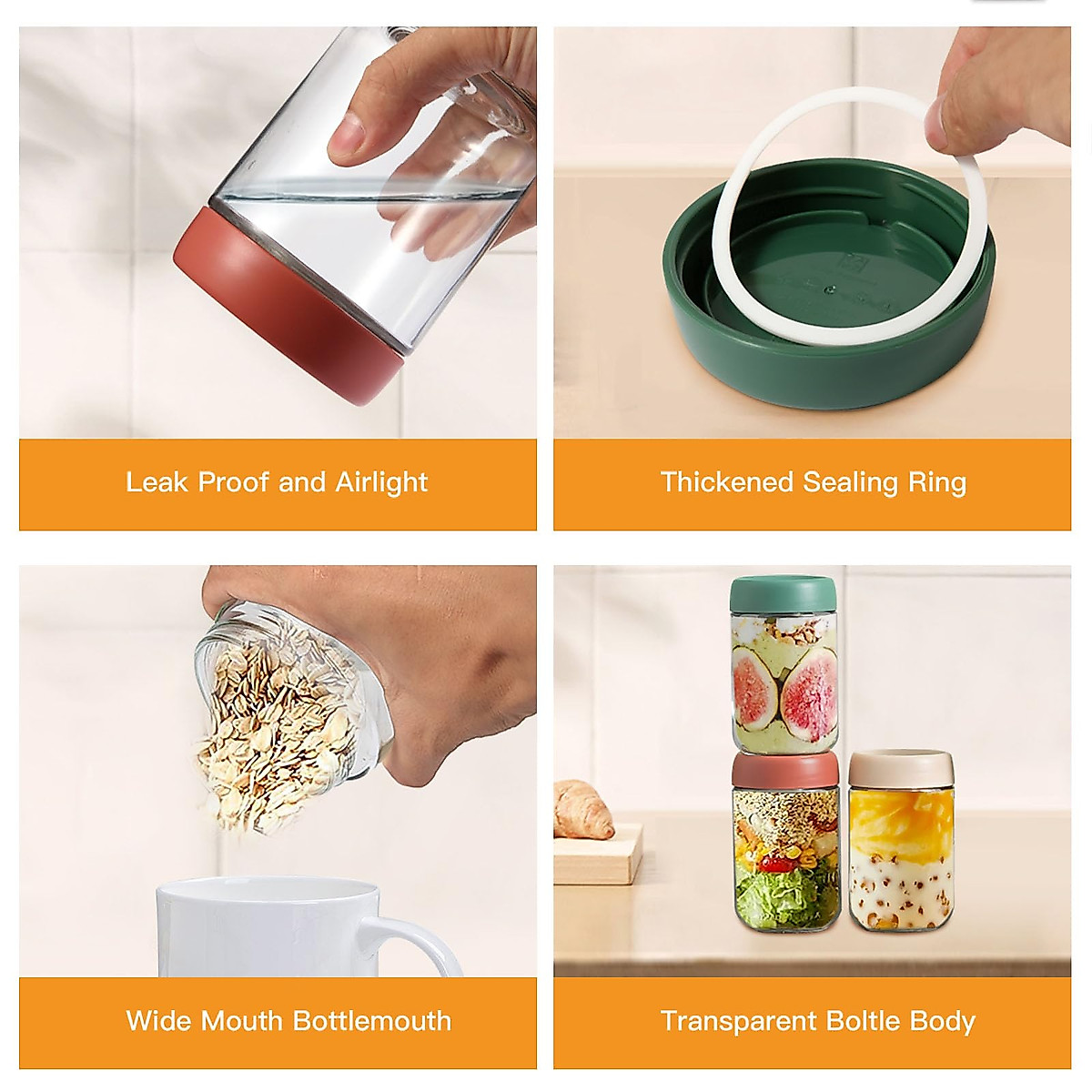 Leak Proof and Airlight

Thickened Sealing Ring

Wide Mouth Bottlemouth

Transparent Boltle Body