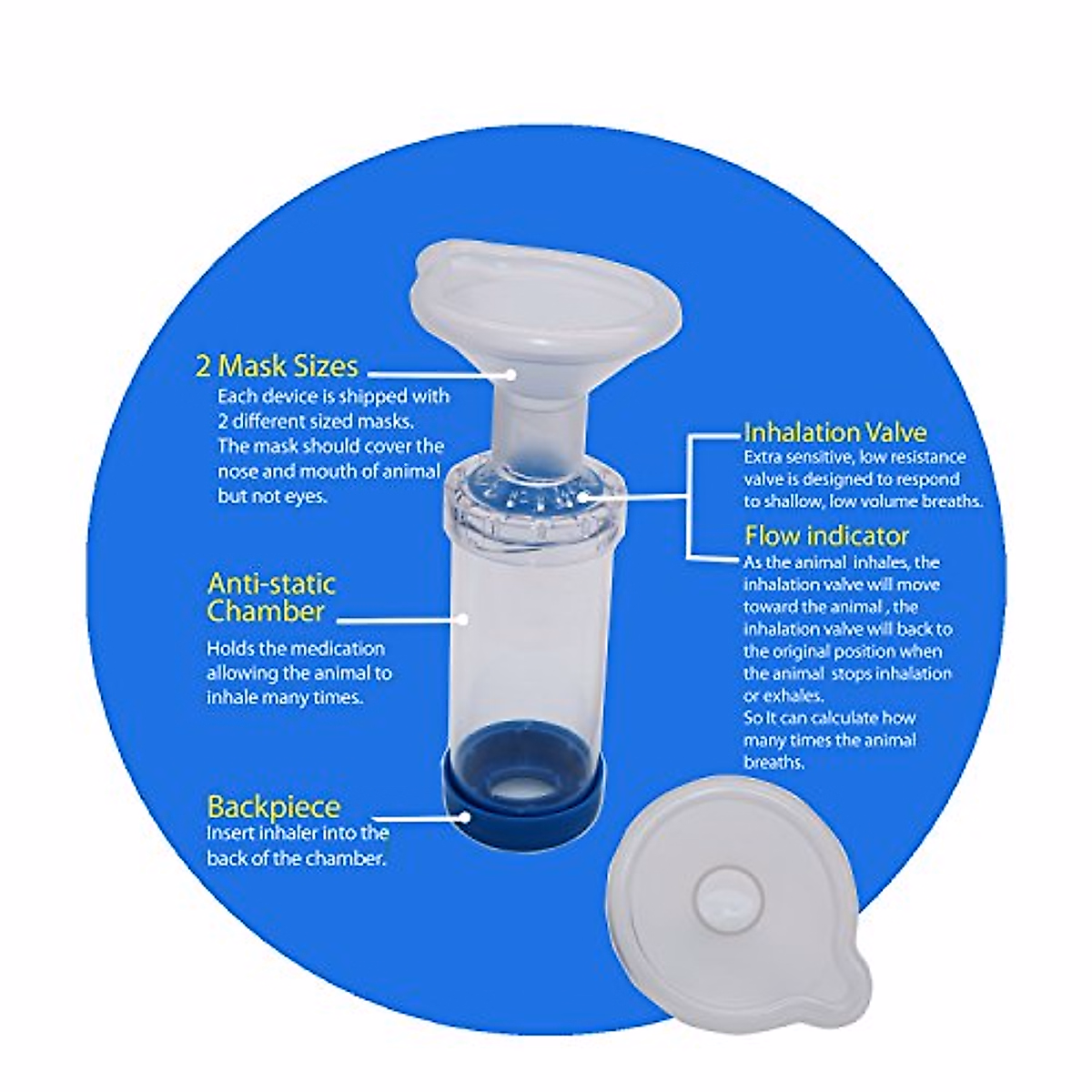 2 Mask Sizes
Each device is shipped with 2 different sized masks. The mask should cover the nose and mouth of animal but not eyes.

Anti-static Chamber
Holds the medication allowing the animal to inhale many times.

Backpiece
Insert inhaler into the back of the chamber.

Inhalation Valve
Extra sensitive, low resistance valve is designed to respond to shallow, low volume breaths.

Flow indicator
As the animal inhales, the inhalation valve will move toward the animal , the inhalation valve will back to the original position when the animal stops inhalation or exhales.
So It can calculate how many times the animal breaths.