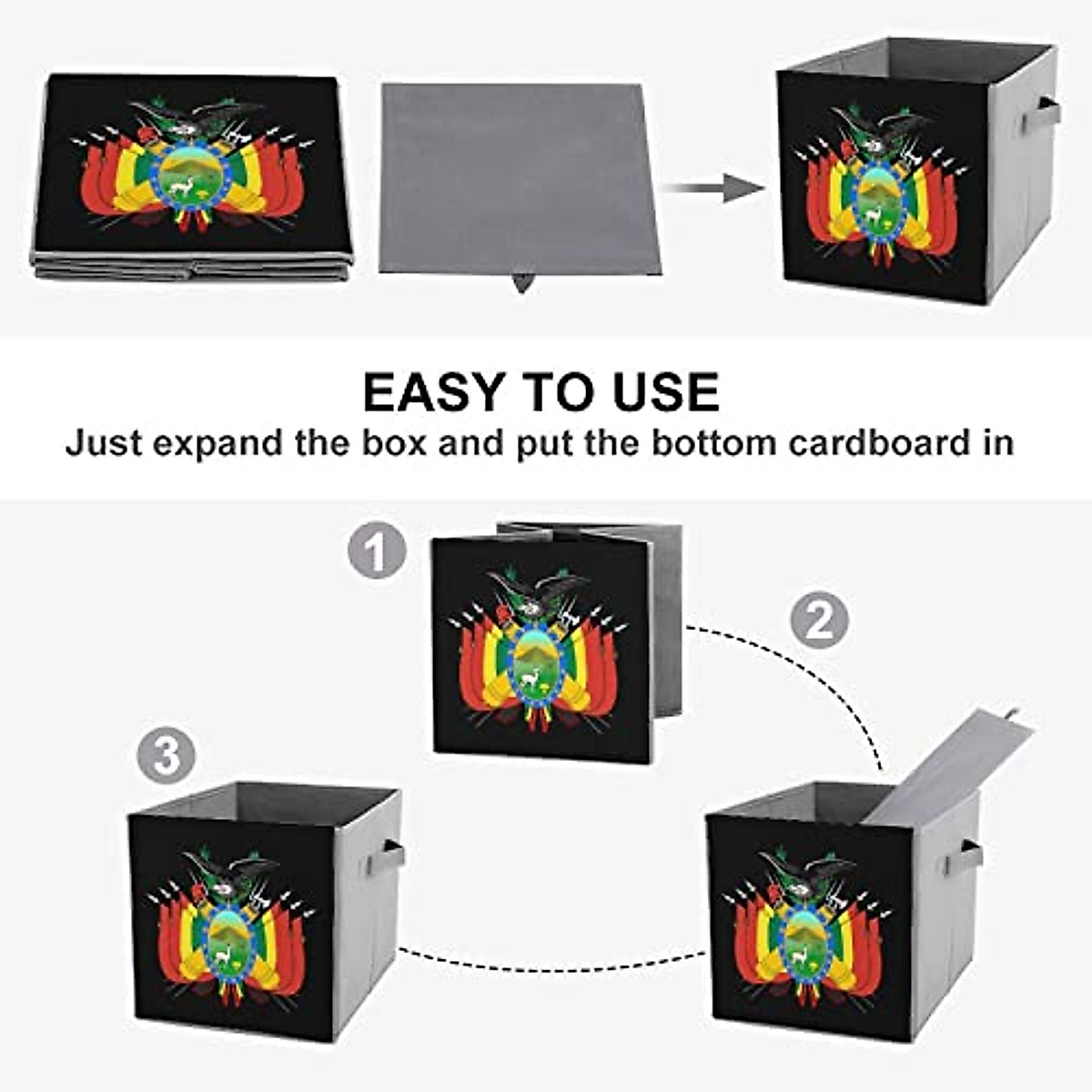 EASY TO USE

Just expand the box and put the bottom cardboard in

1

2

3