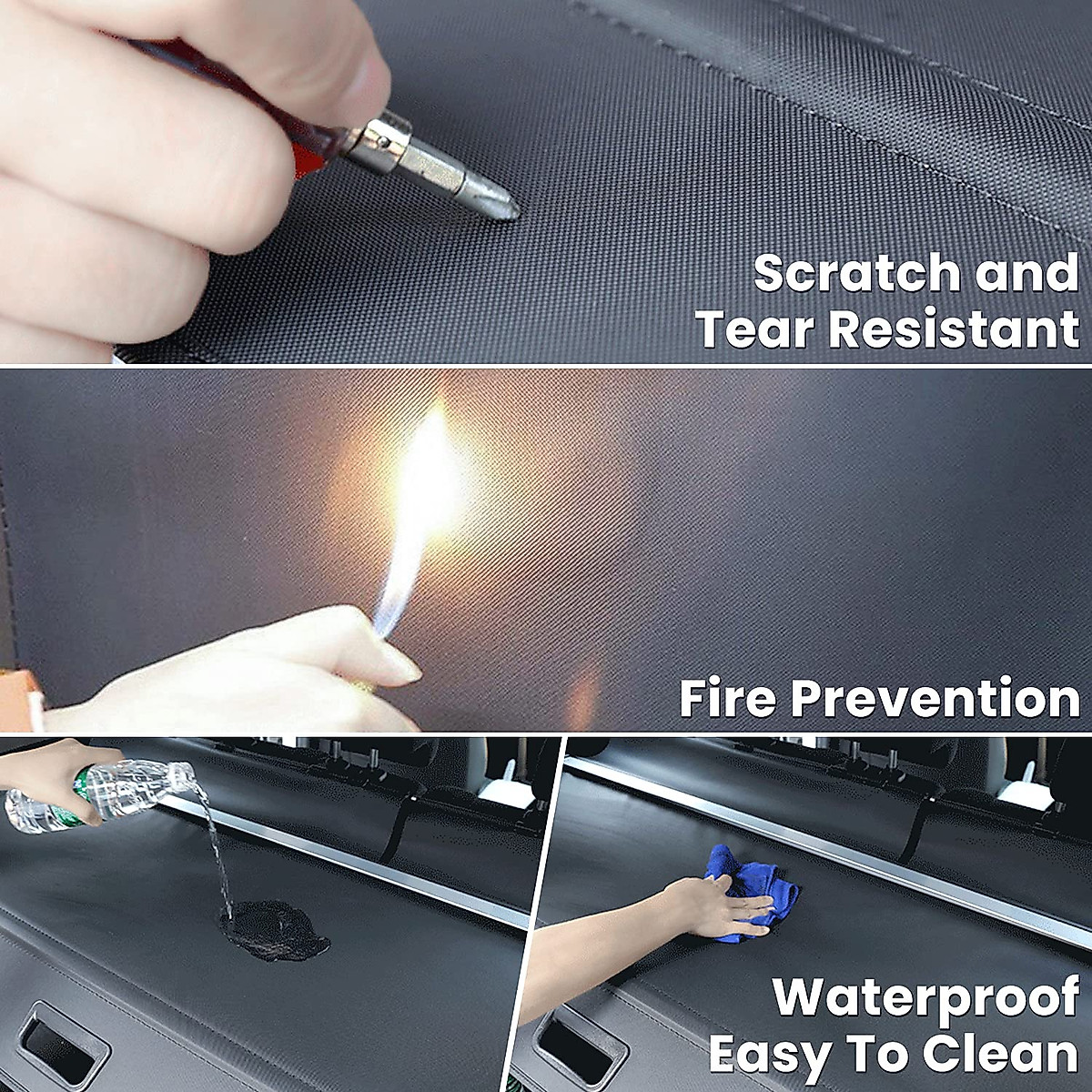 Scratch and Tear Resistant

Fire Prevention

Waterproof Easy To Clean