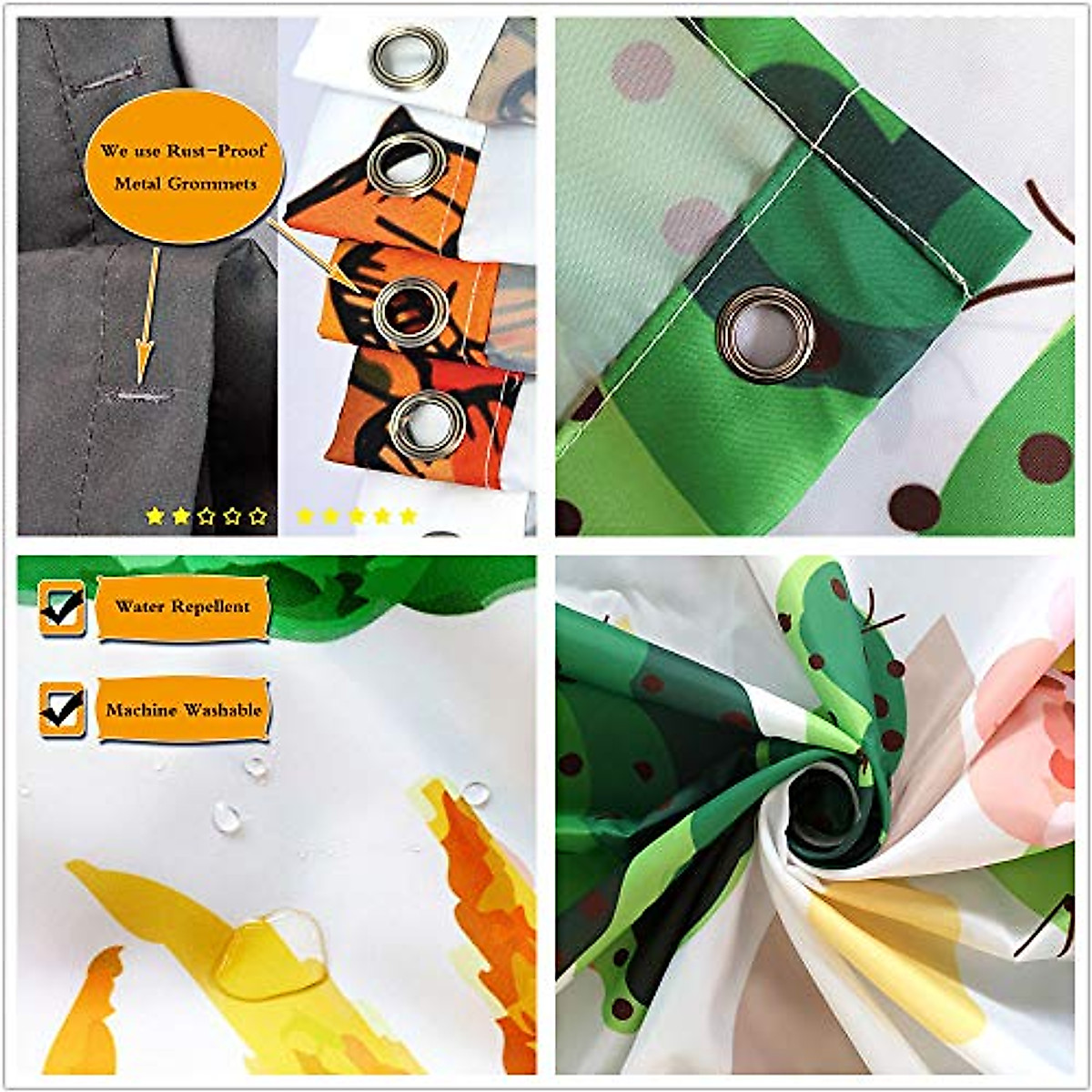 We use Rust-Proof Metal Grommets

Water Repellent

Machine Washable