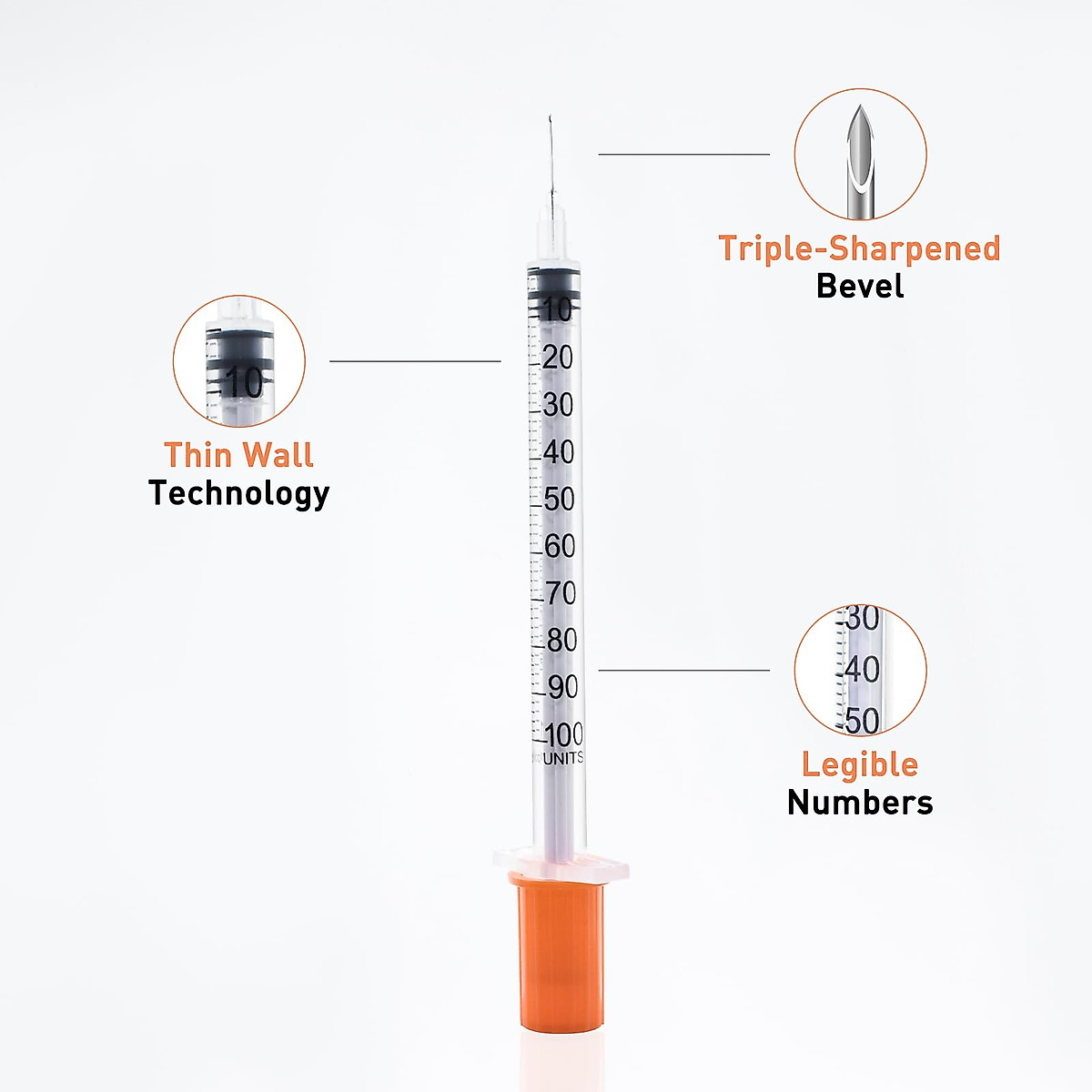 Triple-Sharpened Bevel

10

Thin Wall Technology

10
20
30
40
50
60
70
80
90
100
UNITS

30
40
50

Legible Numbers