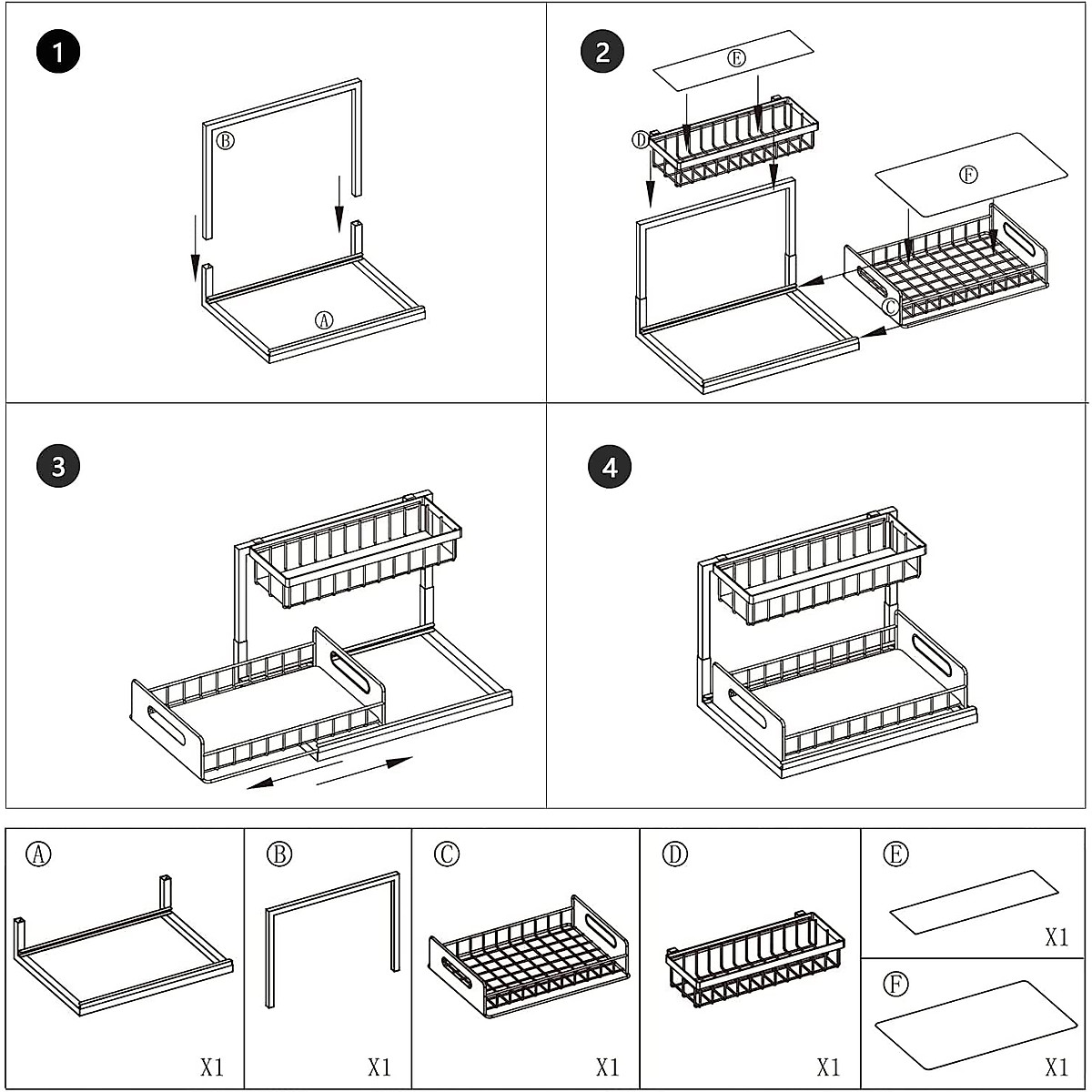 1

Ⓑ

Ⓐ

2

Ⓔ

Ⓓ

Ⓕ

Ⓒ

3

4

Ⓐ X1

Ⓑ X1

Ⓒ X1

Ⓓ X1

Ⓔ X1

Ⓕ X1