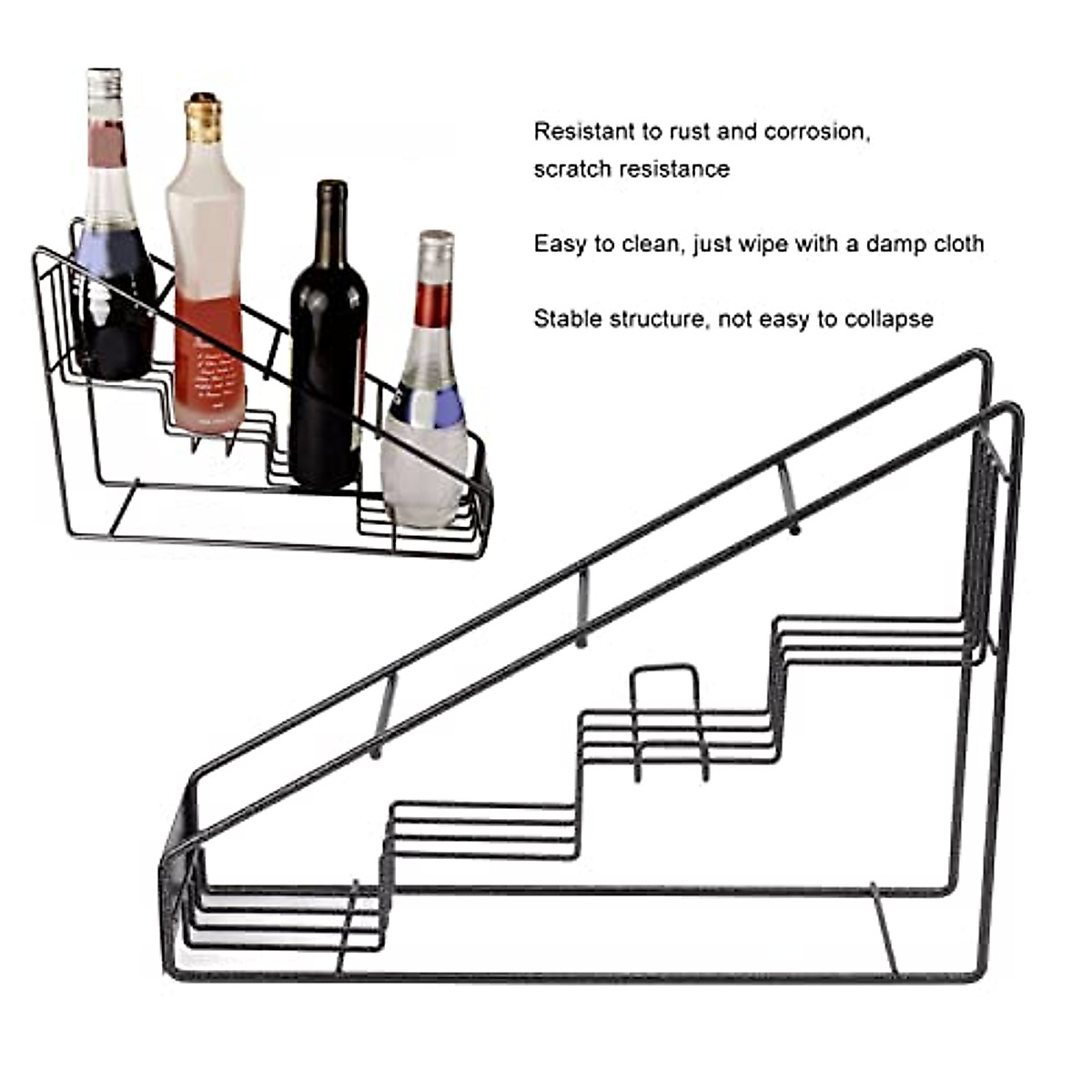 Resistant to rust and corrosion, scratch resistance

Easy to clean, just wipe with a damp cloth

Stable structure, not easy to collapse