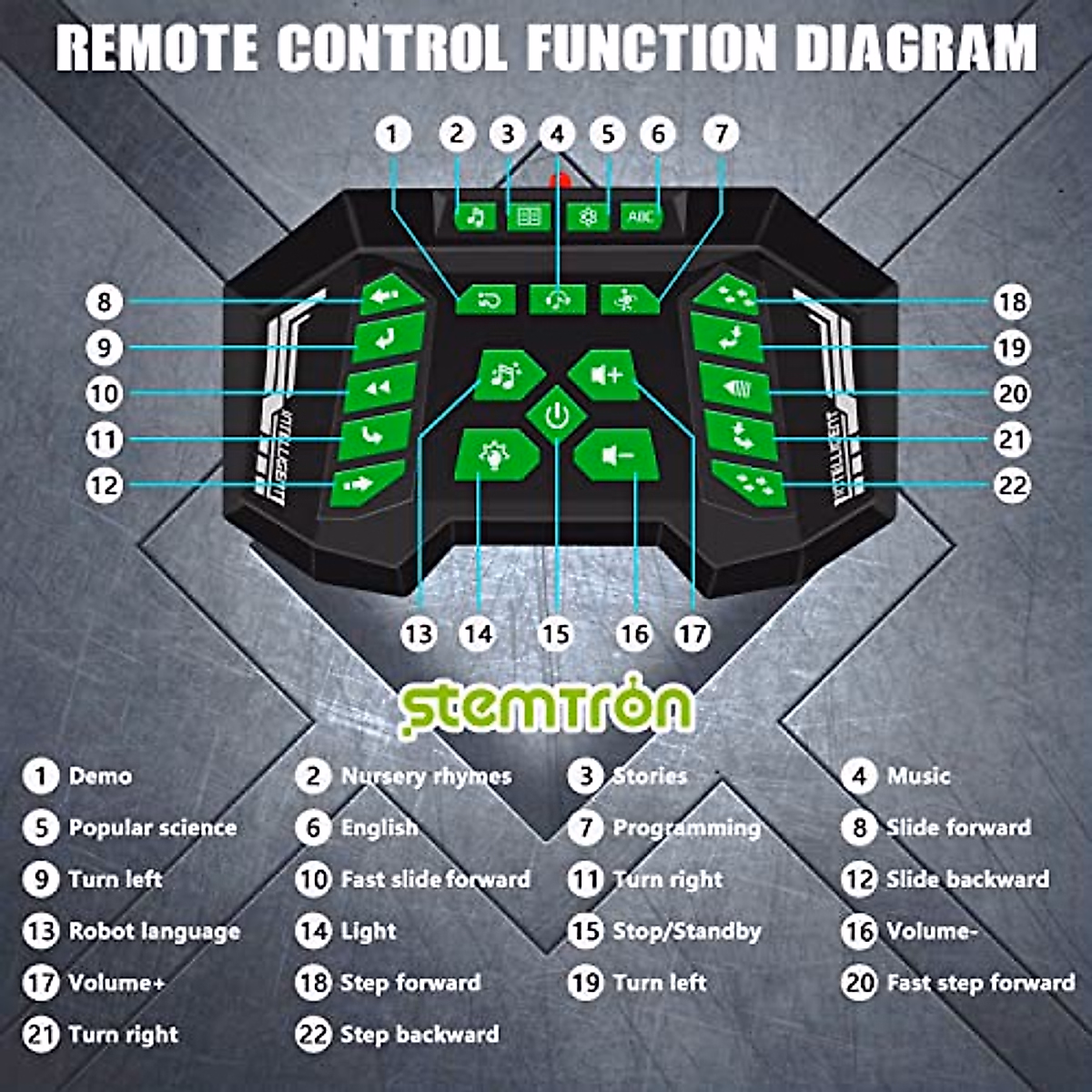 REMOTE CONTROL FUNCTION DIAGRAM

1 2 3 4 5 6 7

ABC

8 9 10 11 12

18 19 20 21 22

13 14 15 16 17

stemtron

1 Demo
2 Nursery rhymes
3 Stories
4 Music
5 Popular science
6 English
7 Programming
8 Slide forward
9 Turn left
10 Fast slide forward
11 Turn right
12 Slide backward
13 Robot language
14 Light
15 Stop/Standby
16 Volume-
17 Volume+
18 Step forward
19 Turn left
20 Fast step forward
21 Turn right
22 Step backward