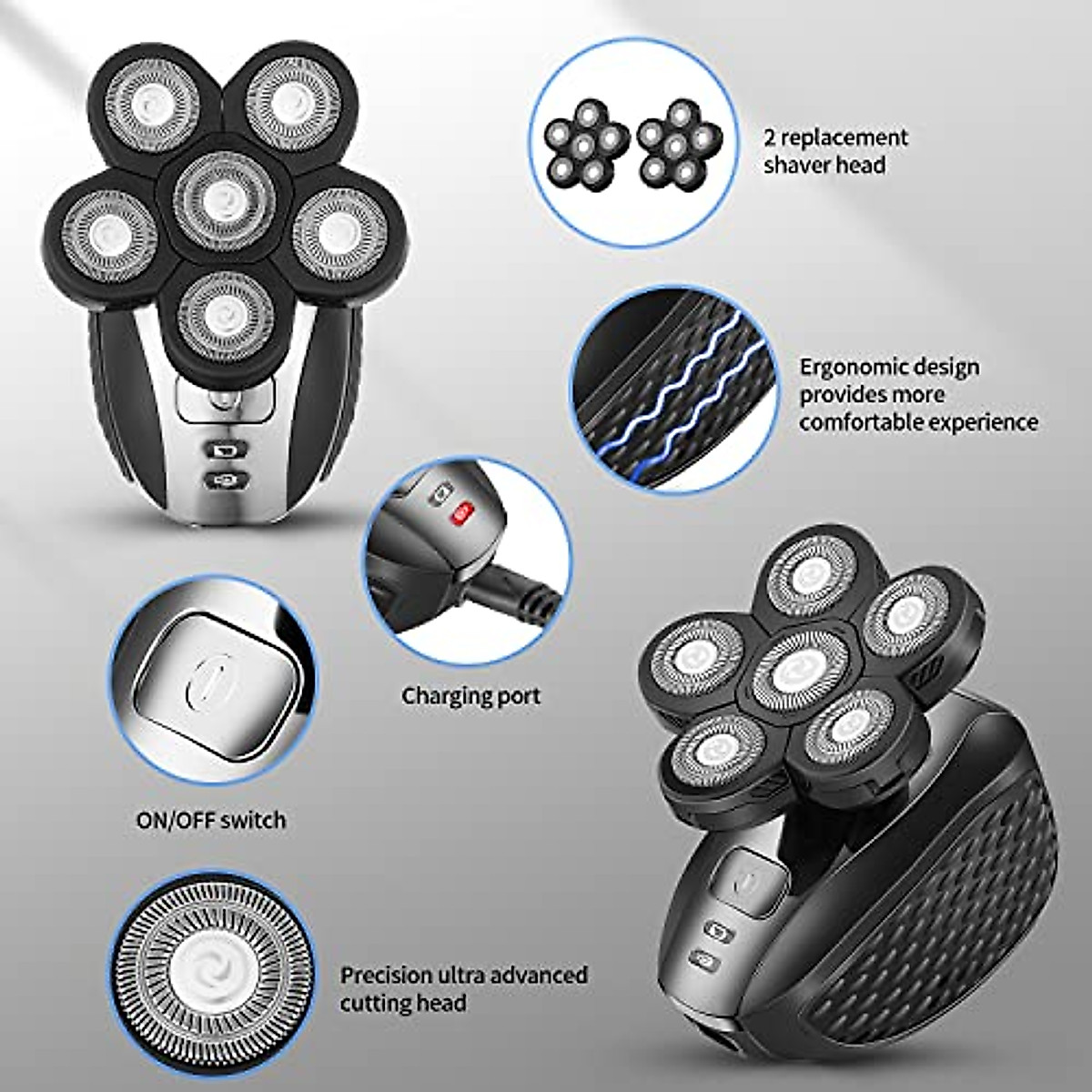 2 replacement shaver head

Ergonomic design provides more comfortable experience

Charging port

ON/OFF switch

Precision ultra advanced cutting head