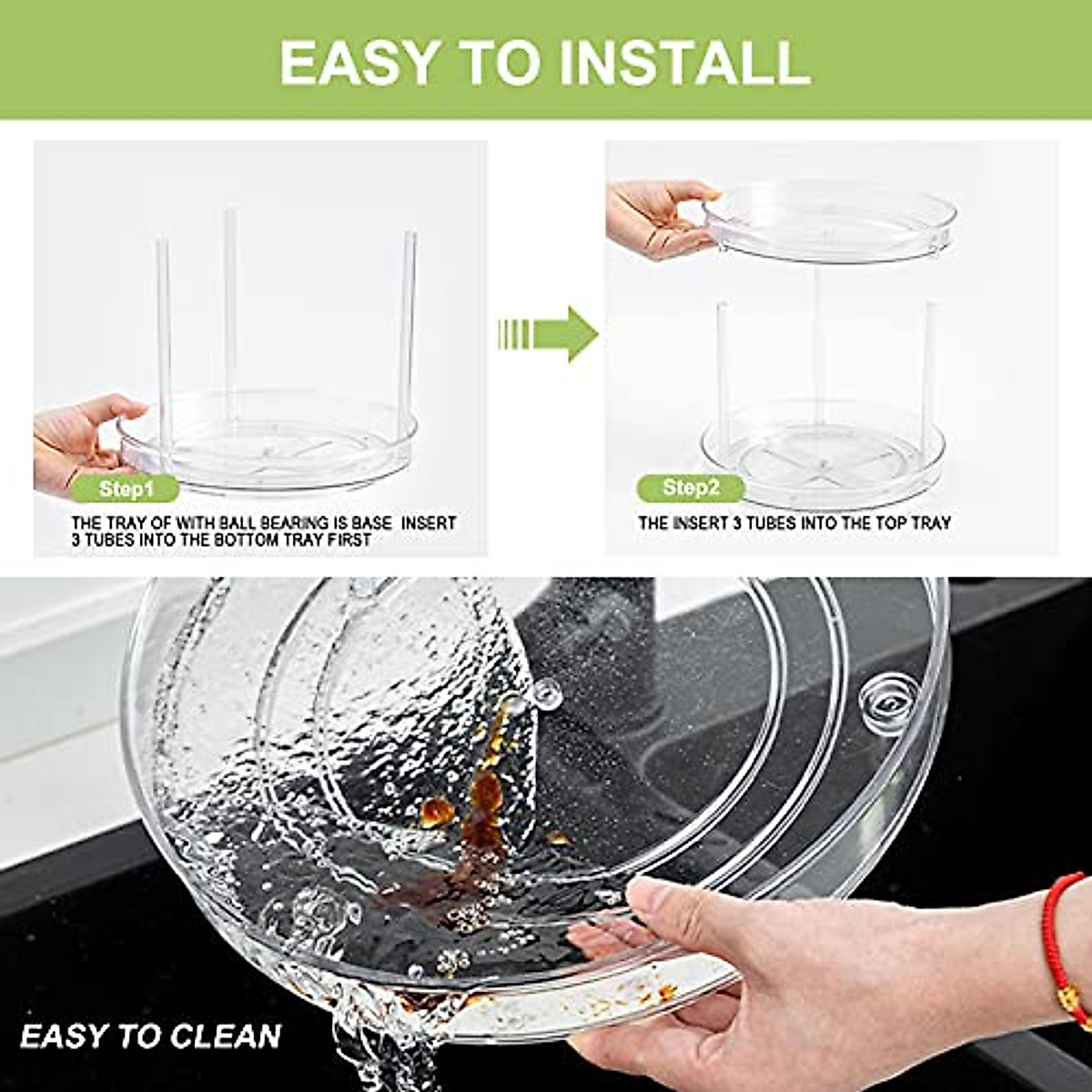 EASY TO INSTALL

Step1

THE TRAY OF WITH BALL BEARING IS BASE INSERT 3 TUBES INTO THE BOTTOM TRAY FIRST

Step2

THE INSERT 3 TUBES INTO THE TOP TRAY

EASY TO CLEAN