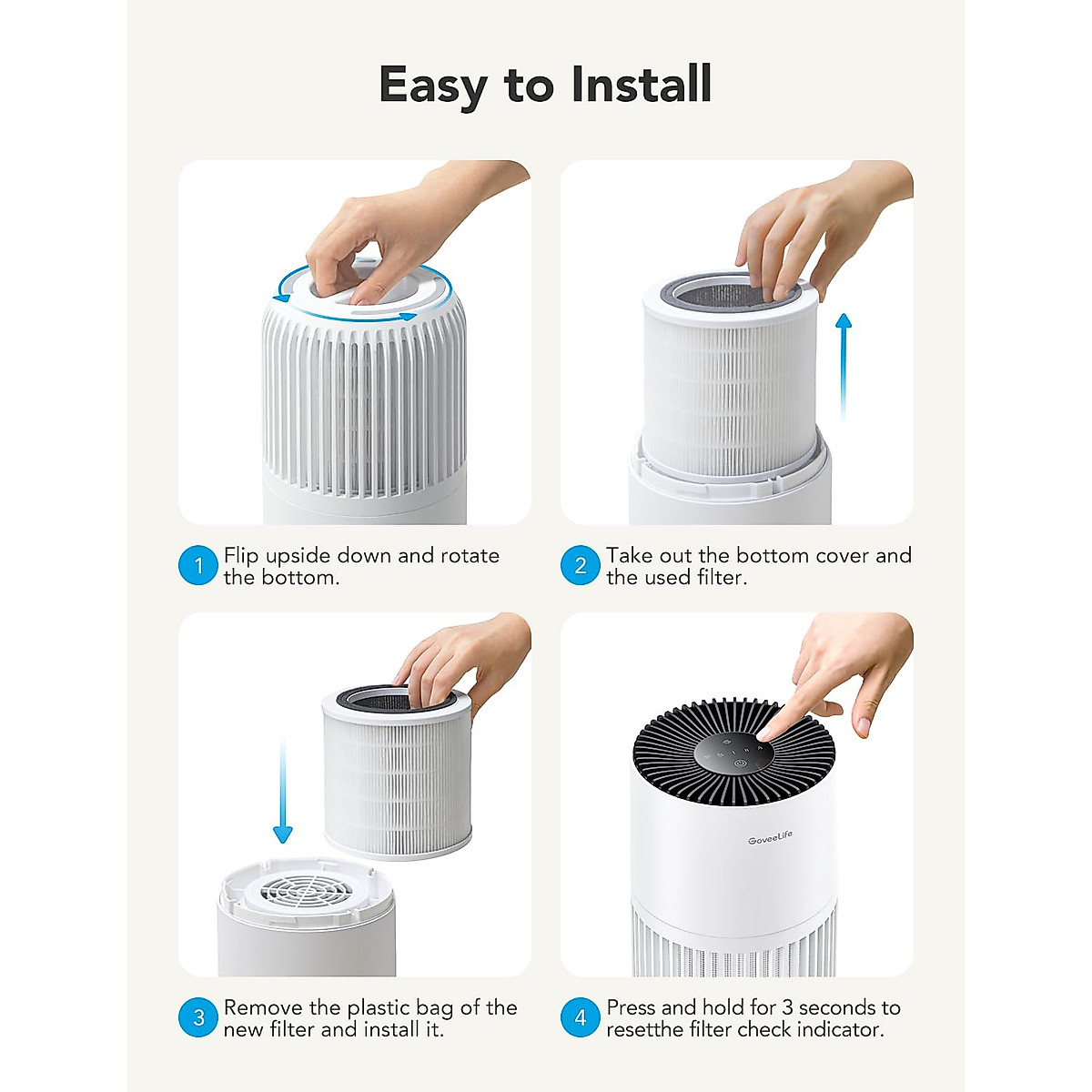 Easy to Install

1 Flip upside down and rotate the bottom.

2 Take out the bottom cover and the used filter.

3 Remove the plastic bag of the new filter and install it.

GoveeLife

4 Press and hold for 3 seconds to resetthe filter check indicator.