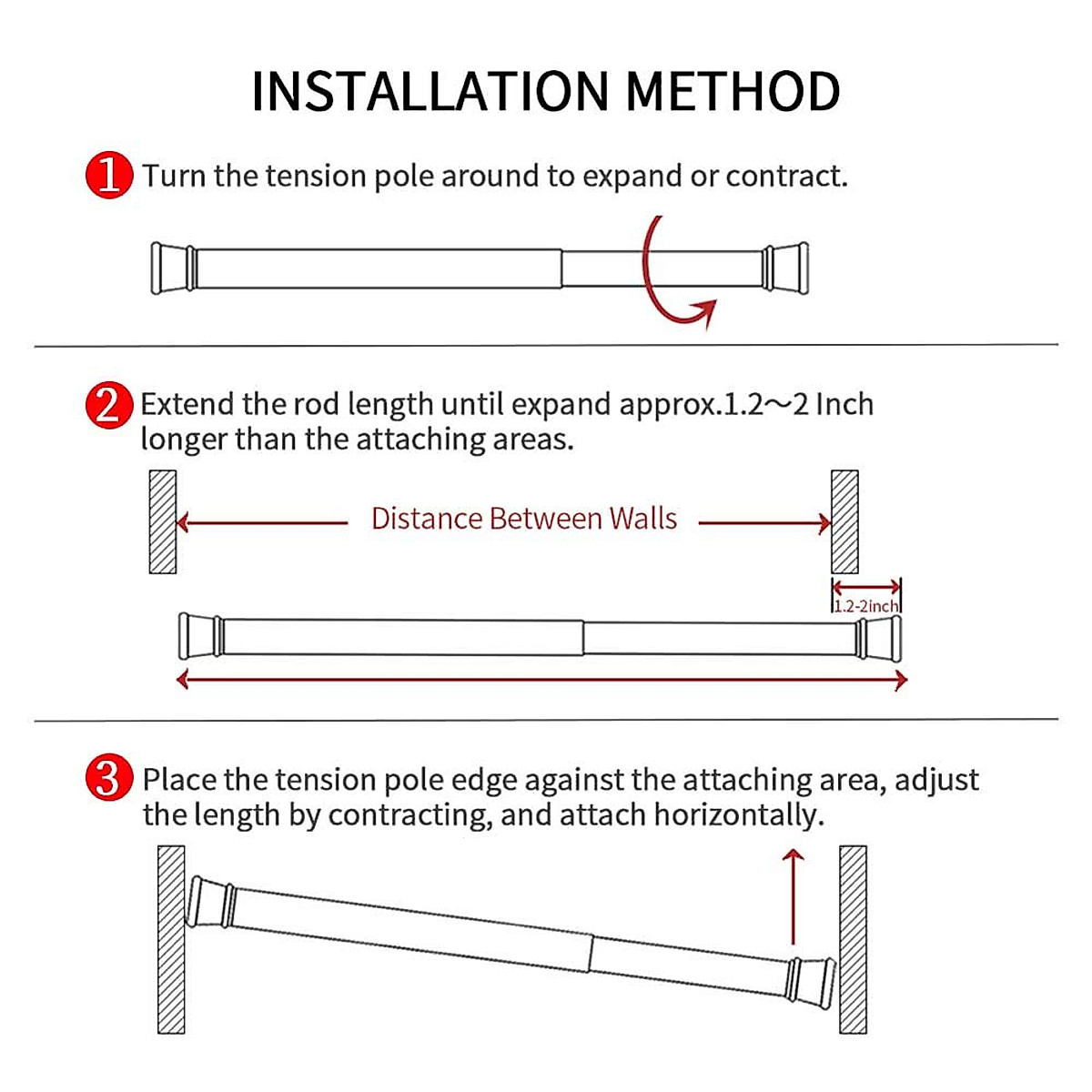 INSTALLATION METHOD

1 Turn the tension pole around to expand or contract.

2 Extend the rod length until expand approx.1.2～2 Inch longer than the attaching areas.

Distance Between Walls

1.2-2inch

3 Place the tension pole edge against the attaching area, adjust the length by contracting, and attach horizontally.