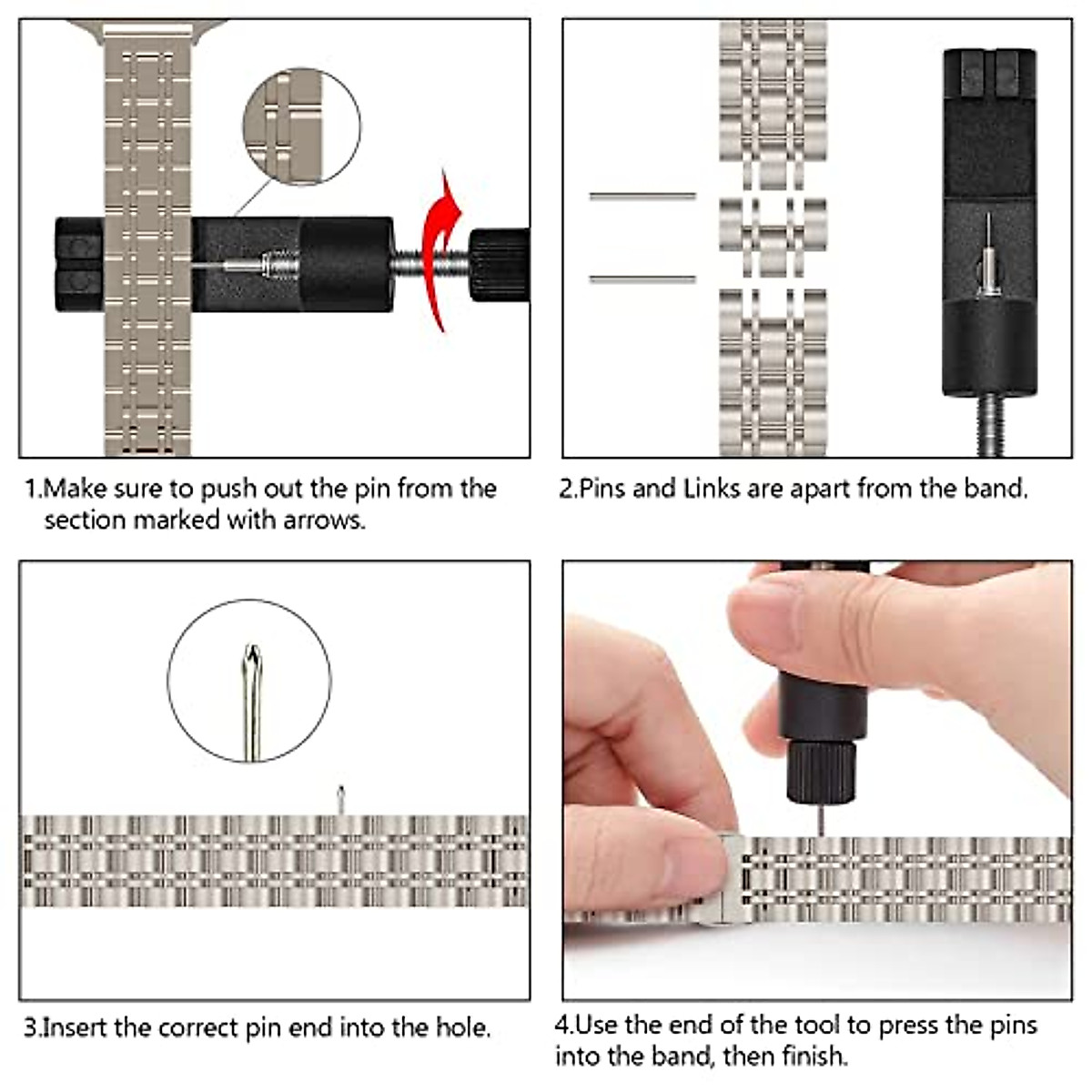 1.Make sure to push out the pin from the section marked with arrows.

2.Pins and Links are apart from the band.

3.Insert the correct pin end into the hole.

4.Use the end of the tool to press the pins into the band, then finish.