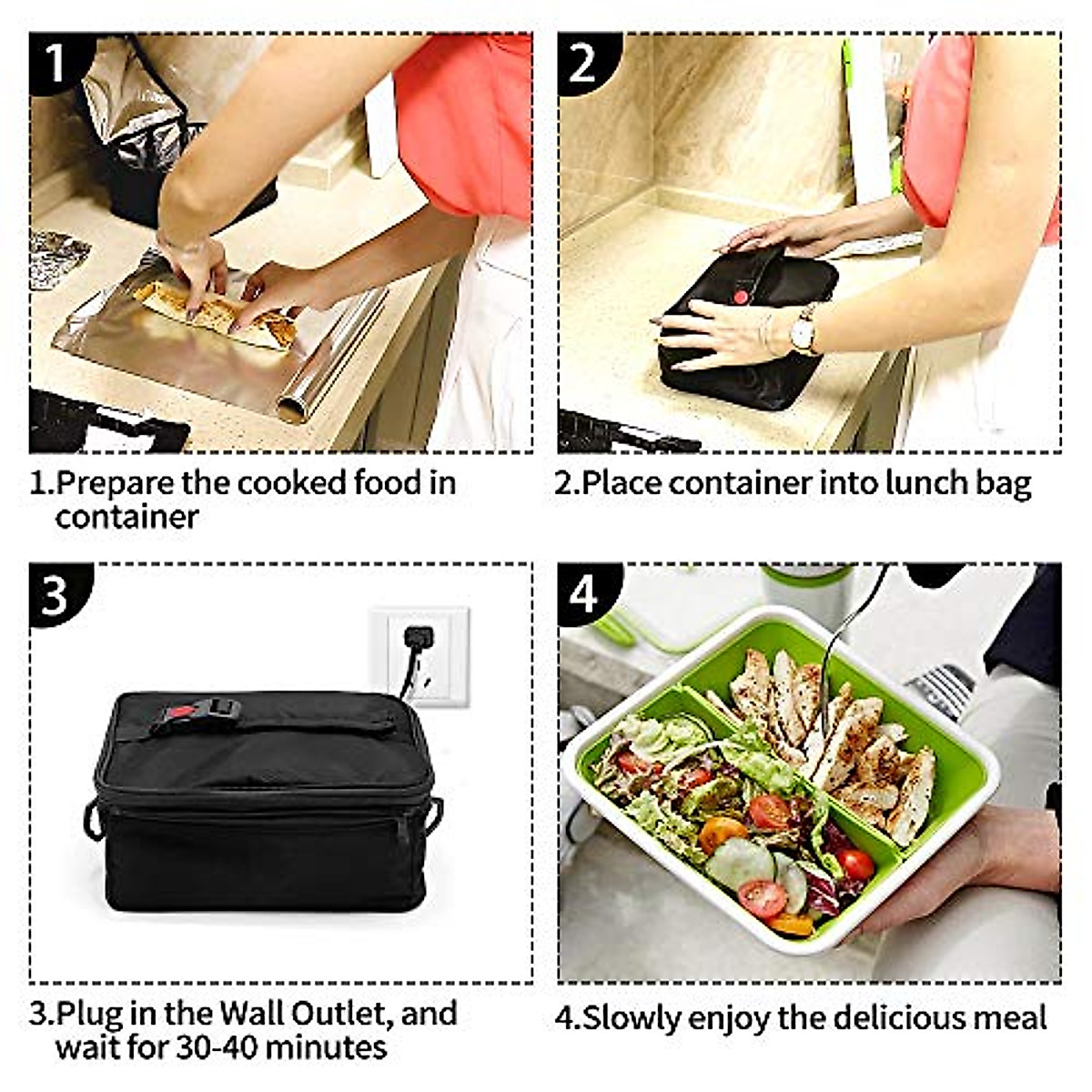 1

1.Prepare the cooked food in container

2

2.Place container into lunch bag

3

3.Plug in the Wall Outlet, and wait for 30-40 minutes

4

4.Slowly enjoy the delicious meal