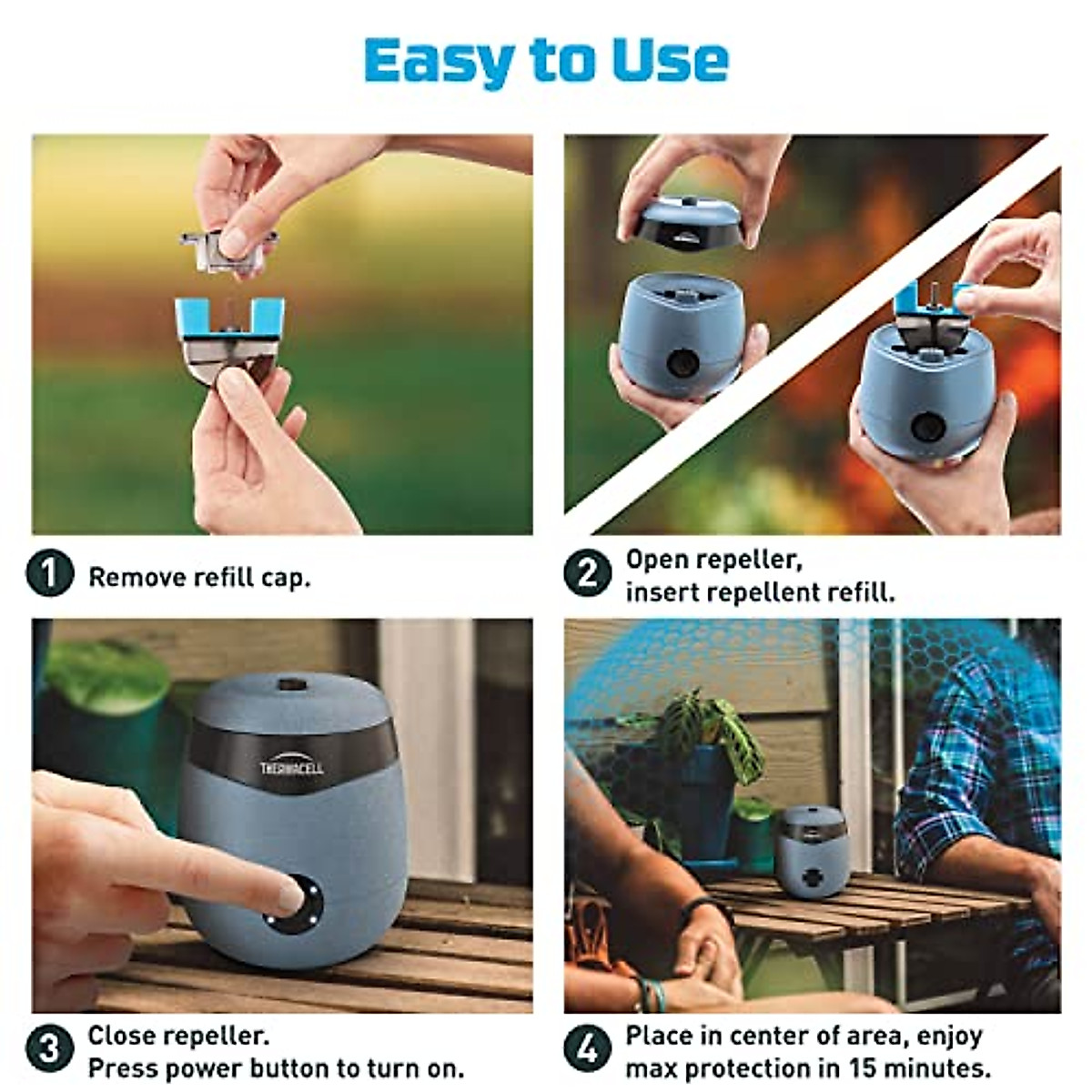 Easy to Use

1 Remove refill cap.

2 Open repeller, insert repellent refill.

THERMACELL

3 Close repeller. Press power button to turn on.

4 Place in center of area, enjoy max protection in 15 minutes.