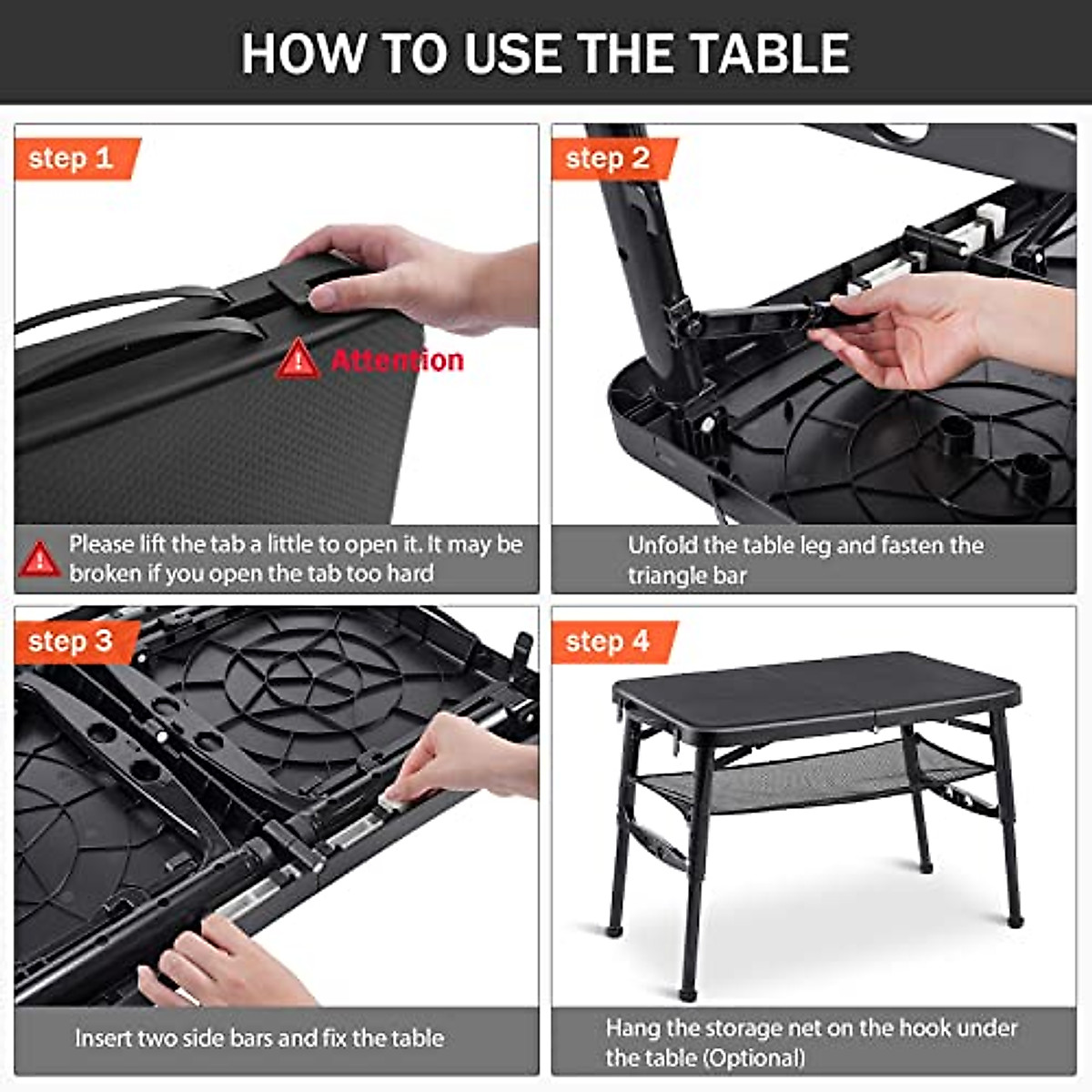 HOW TO USE THE TABLE

step 1

Attention

Please lift the tab a little to open it. It may be broken if you open the tab too hard

step 2

Unfold the table leg and fasten the triangle bar

step 3

Insert two side bars and fix the table

step 4

Hang the storage net on the hook under the table (Optional)