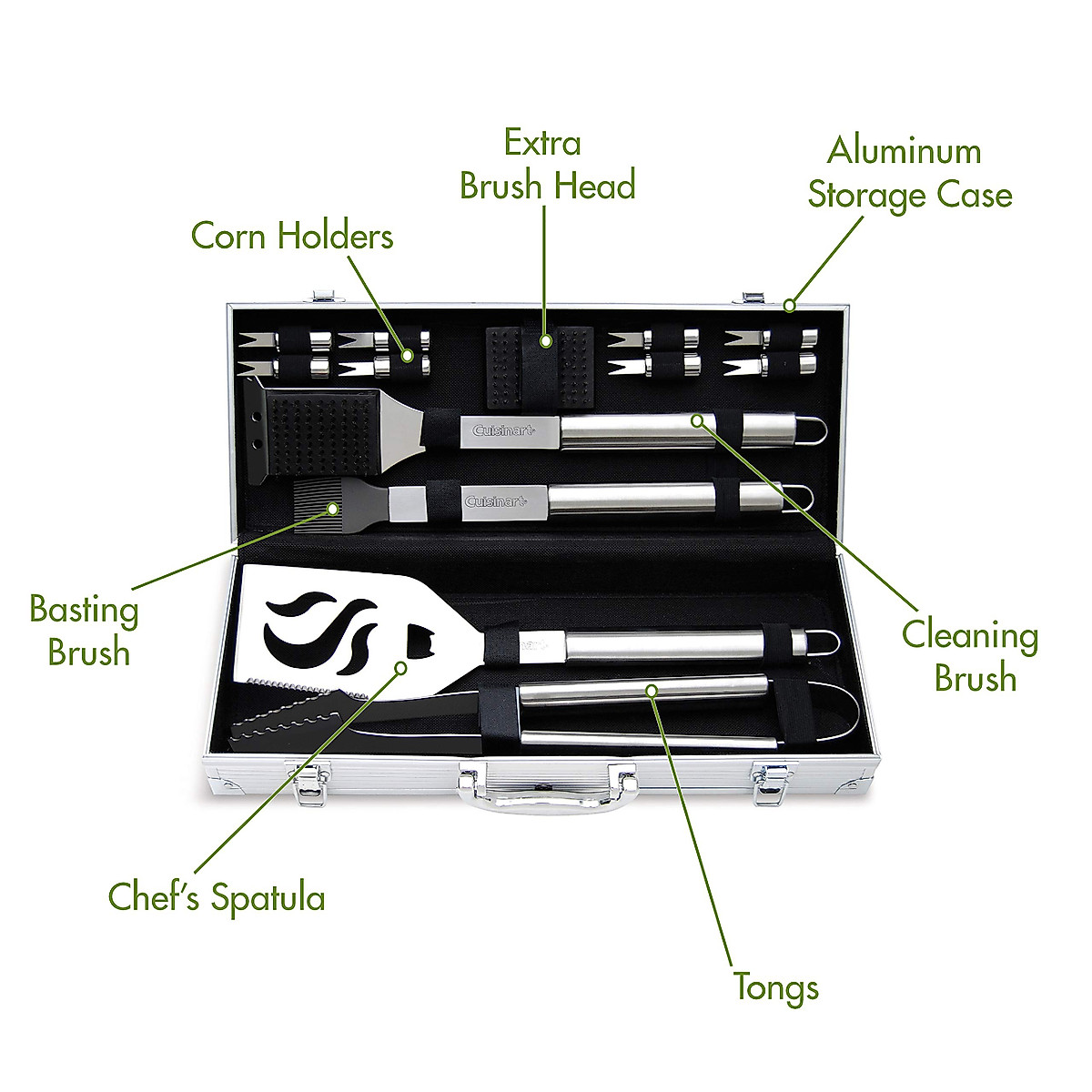 Extra Brush Head

Aluminum Storage Case

Corn Holders

Cuisinart

Cuisinart

Basting Brush

Cleaning Brush

Chef's Spatula

Tongs