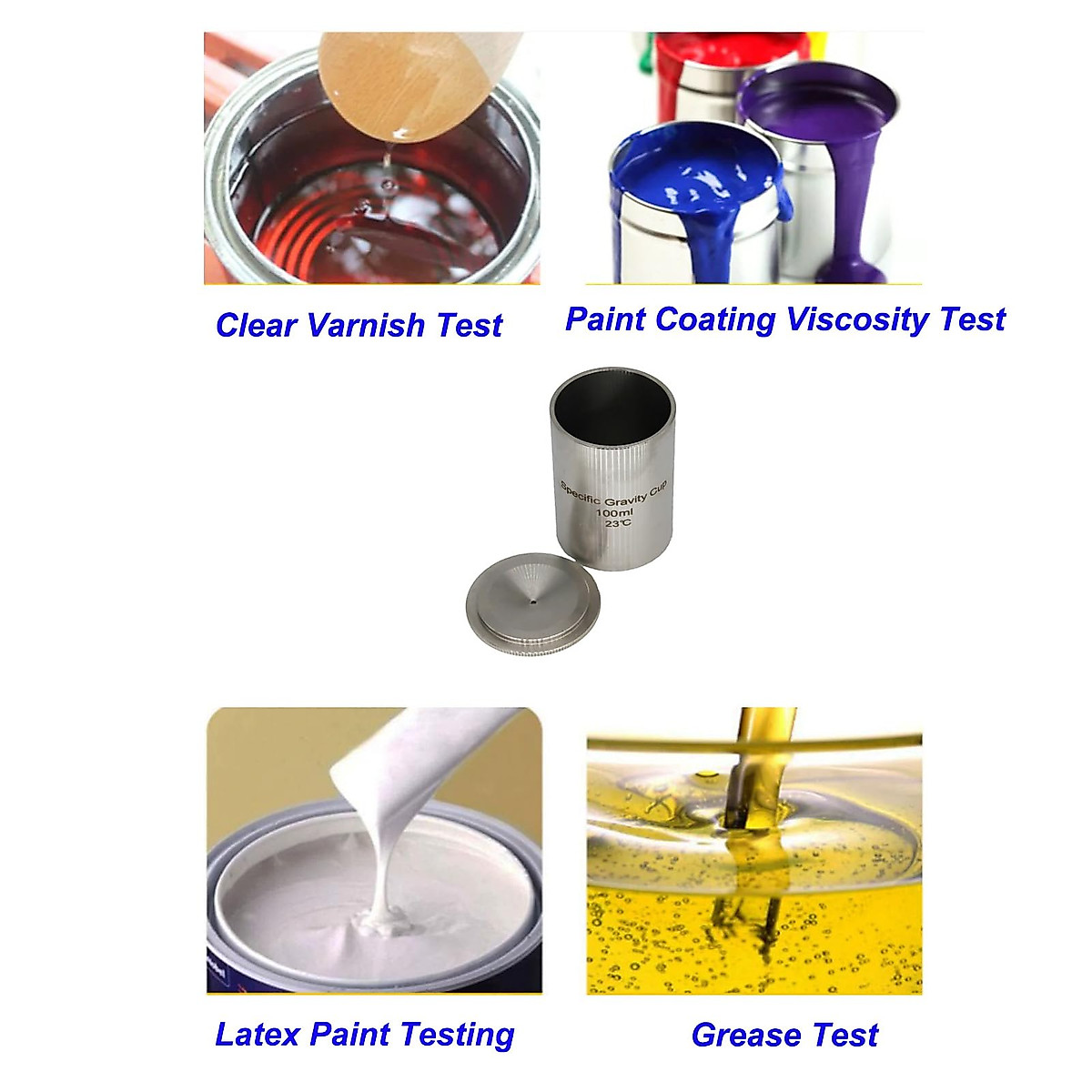 Clear Varnish Test

Paint Coating Viscosity Test

Specific Gravity Cup
100ml
23℃

Latex Paint Testing

Grease Test