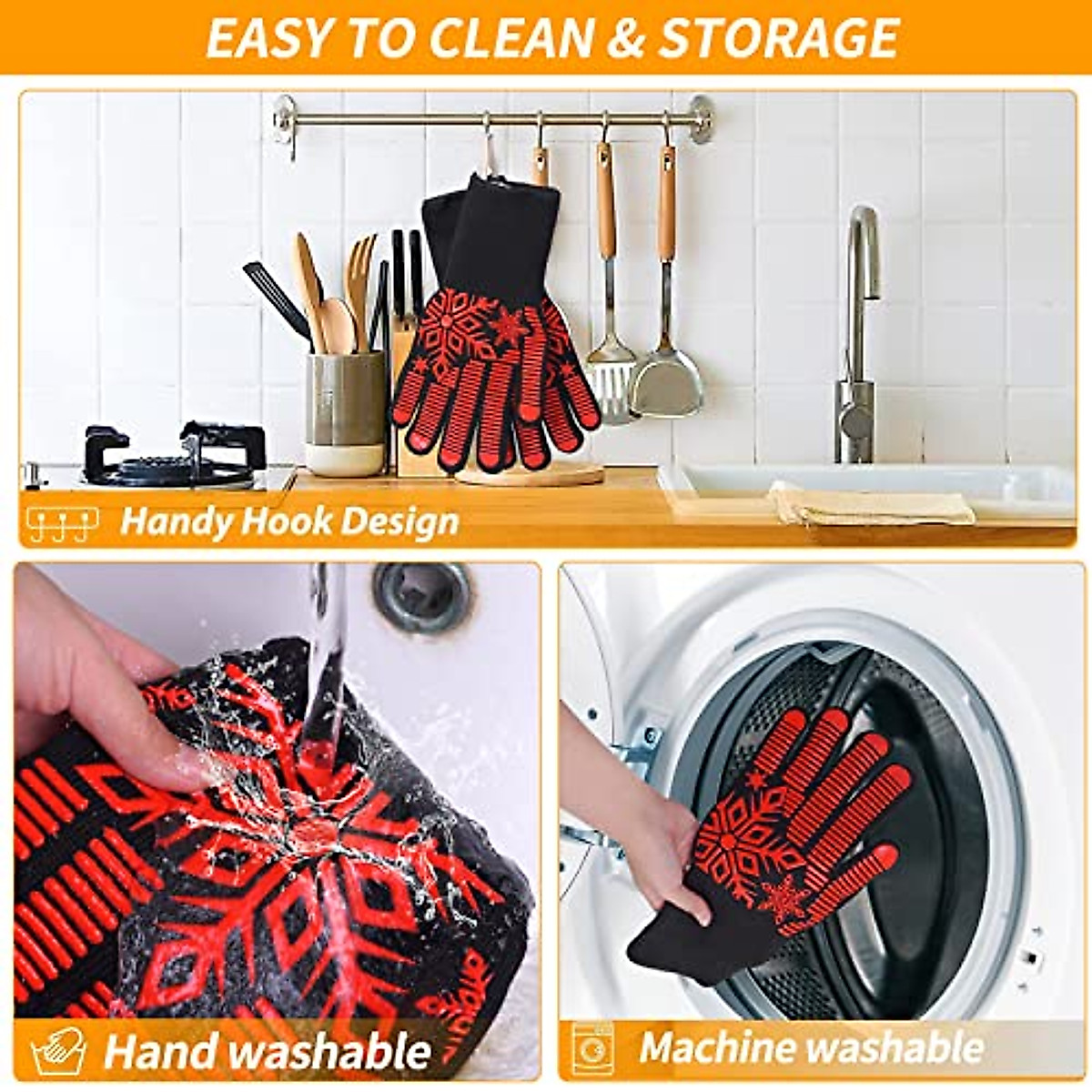 EASY TO CLEAN & STORAGE

Handy Hook Design

Hand washable

Machine washable