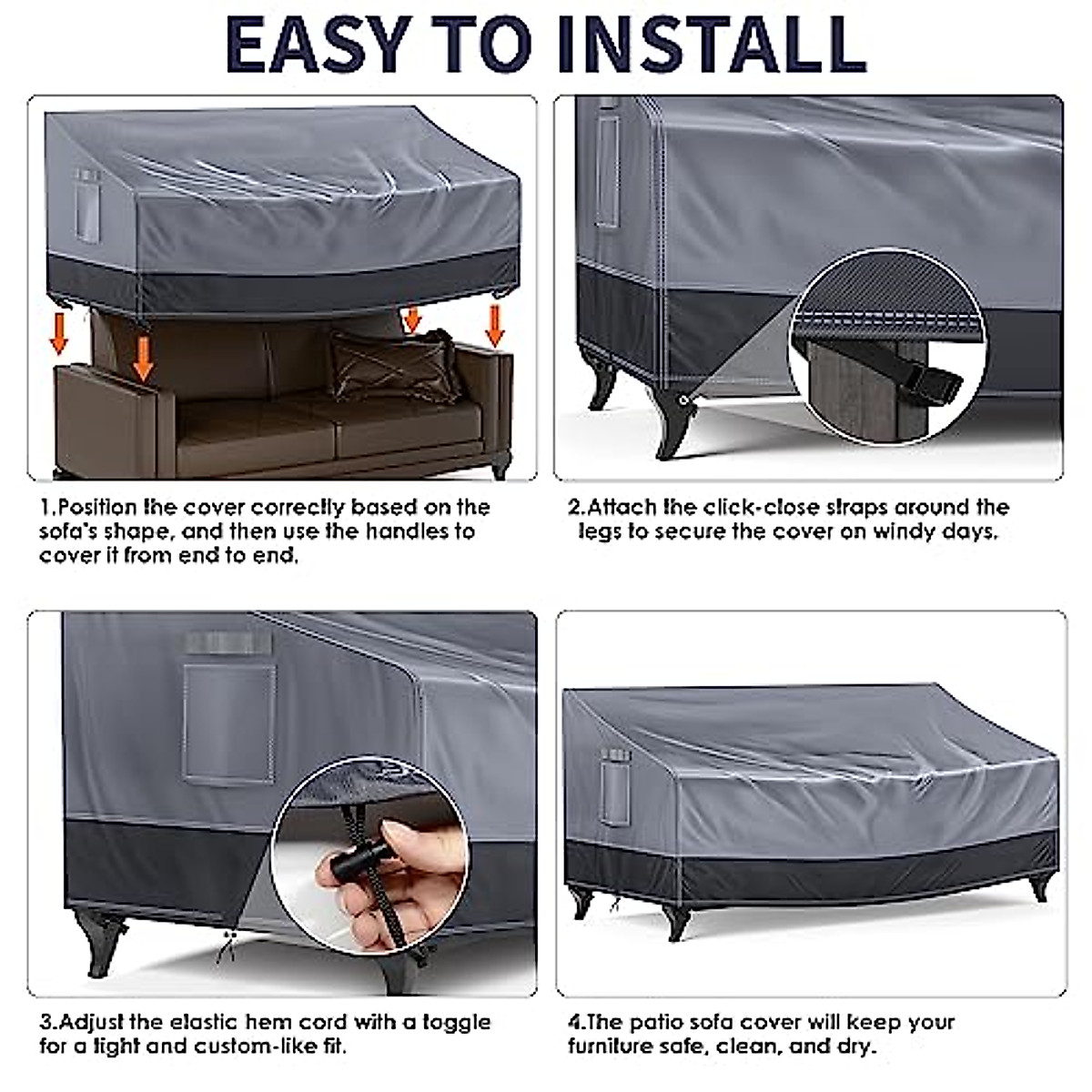 EASY TO INSTALL

1.Position the cover correctly based on the sofa's shape, and then use the handles to cover it from end to end.

2.Attach the click-close straps around the legs to secure the cover on windy days.

3.Adjust the elastic hem cord with a toggle for a tight and custom-like fit.

4.The patio sofa cover will keep your furniture safe, clean, and dry.