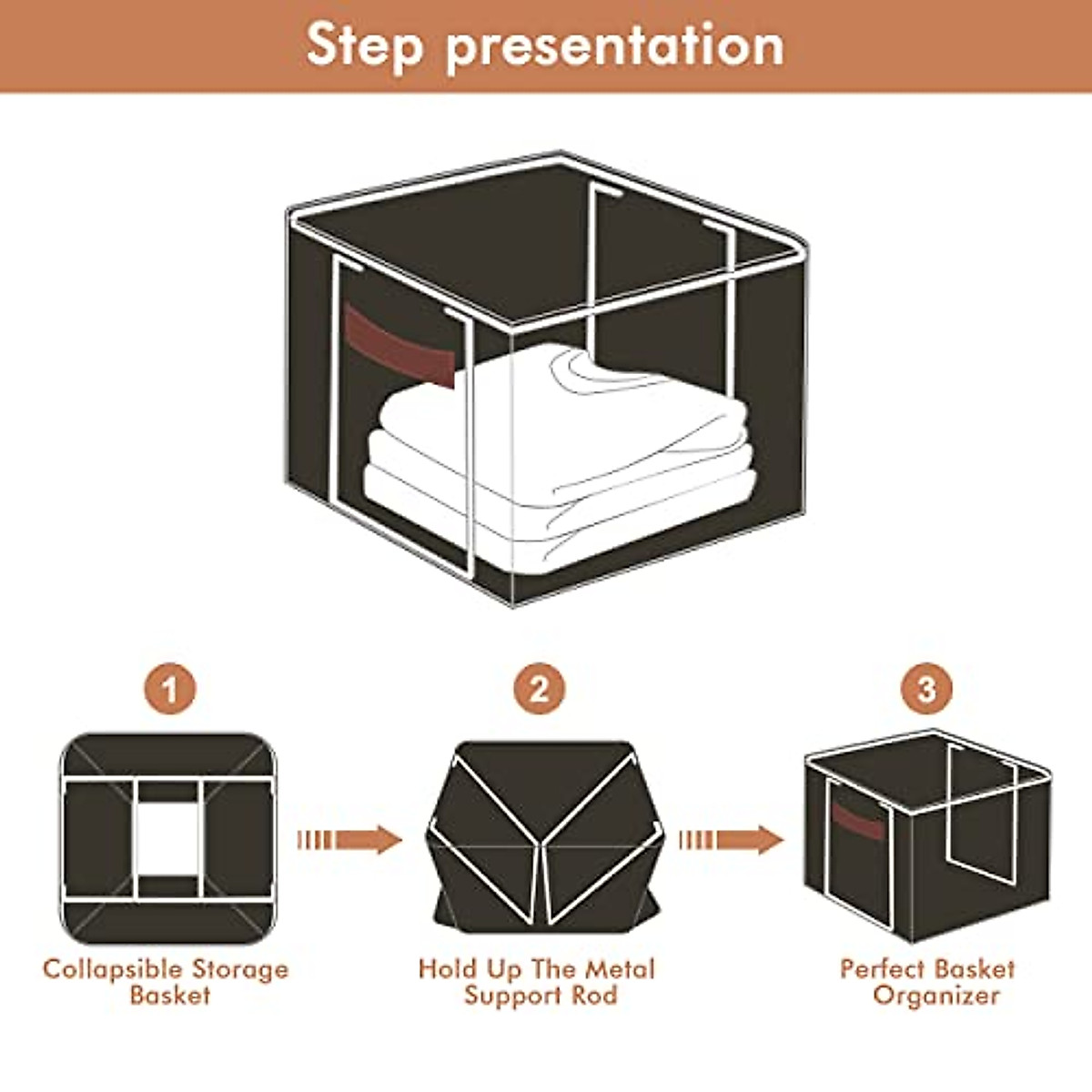 Step presentation

1

Collapsible Storage Basket

2

Hold Up The Metal Support Rod

3

Perfect Basket Organizer