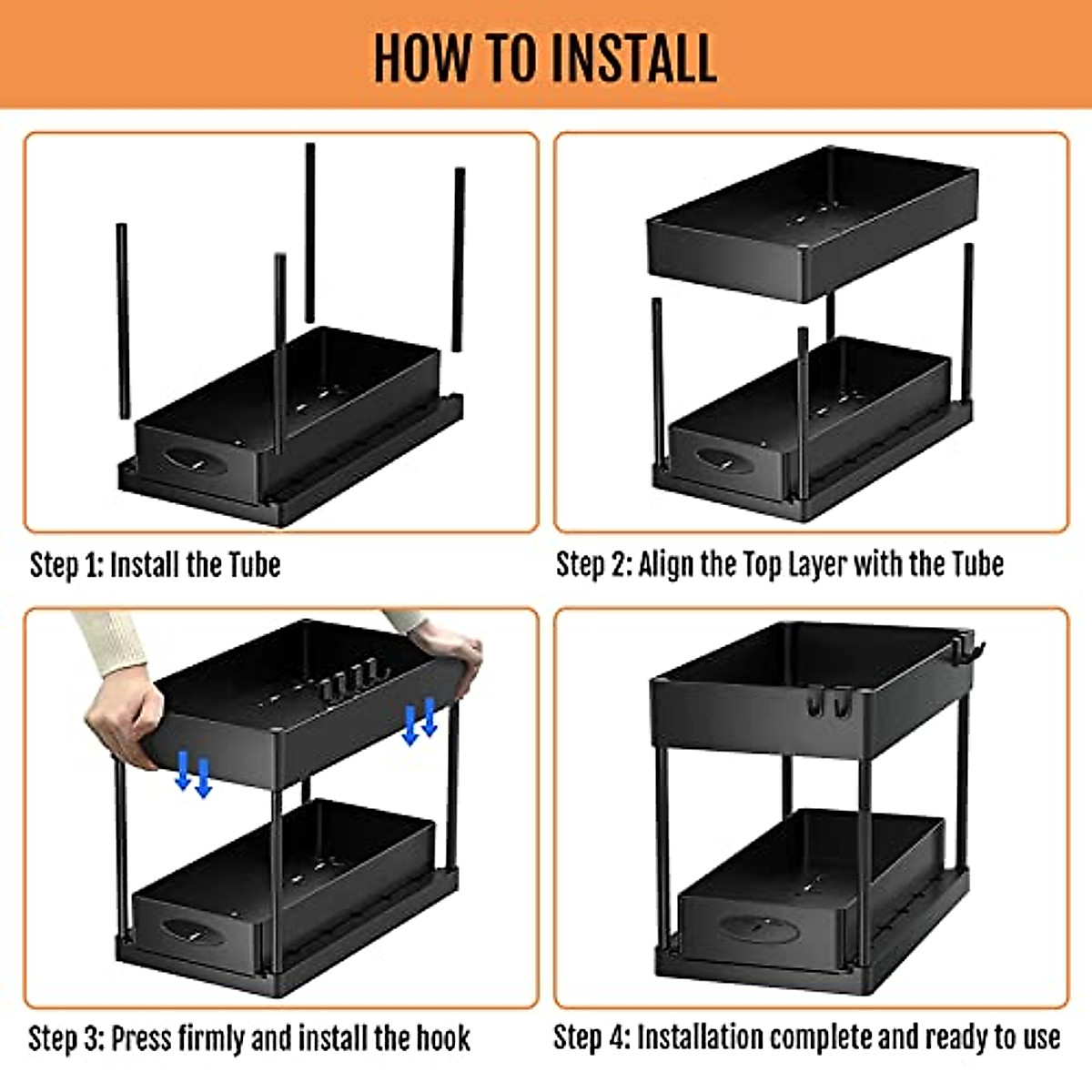 HOW TO INSTALL

Step 1: Install the Tube

Step 2: Align the Top Layer with the Tube

Step 3: Press firmly and install the hook

Step 4: Installation complete and ready to use