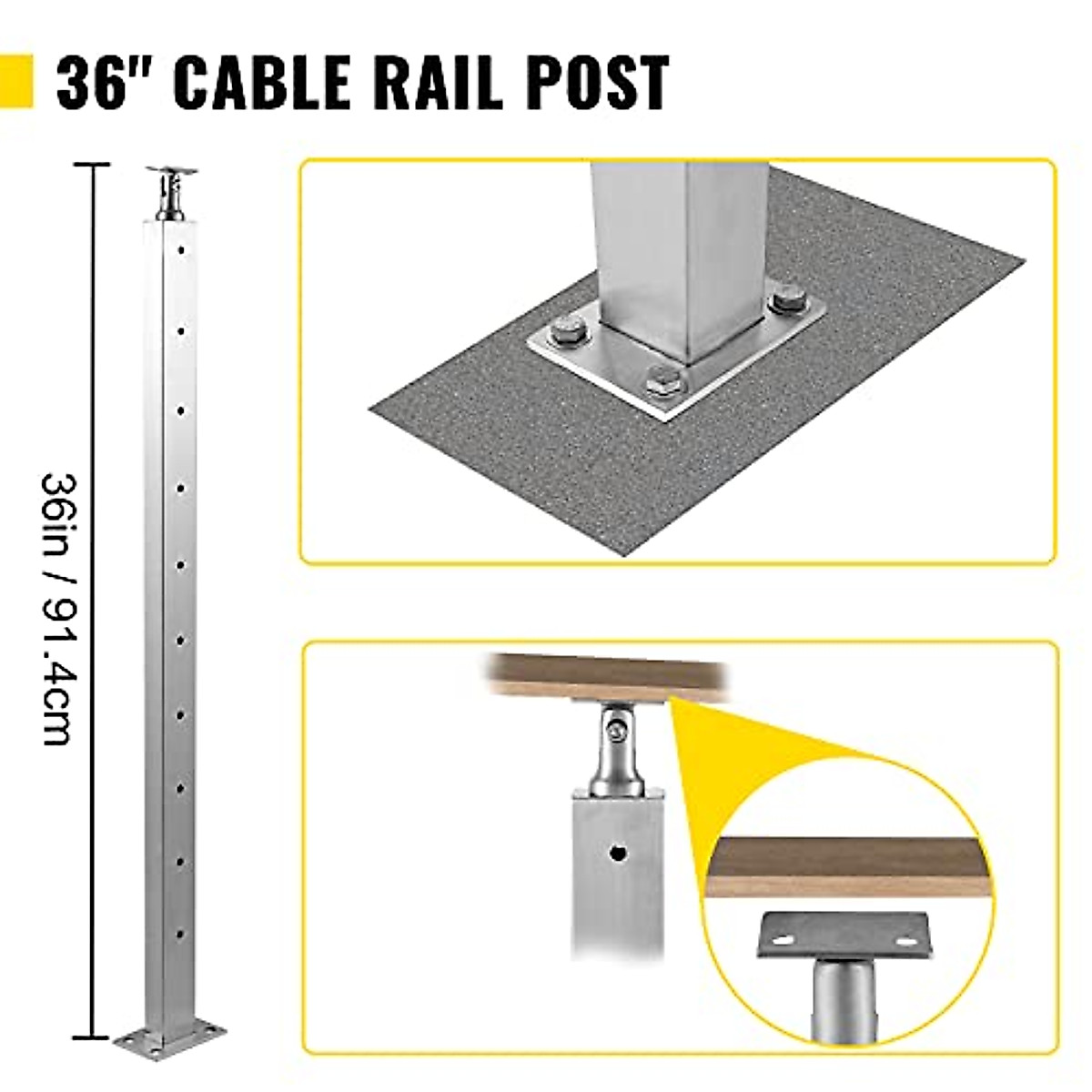 36" CABLE RAIL POST

36in / 91.4cm