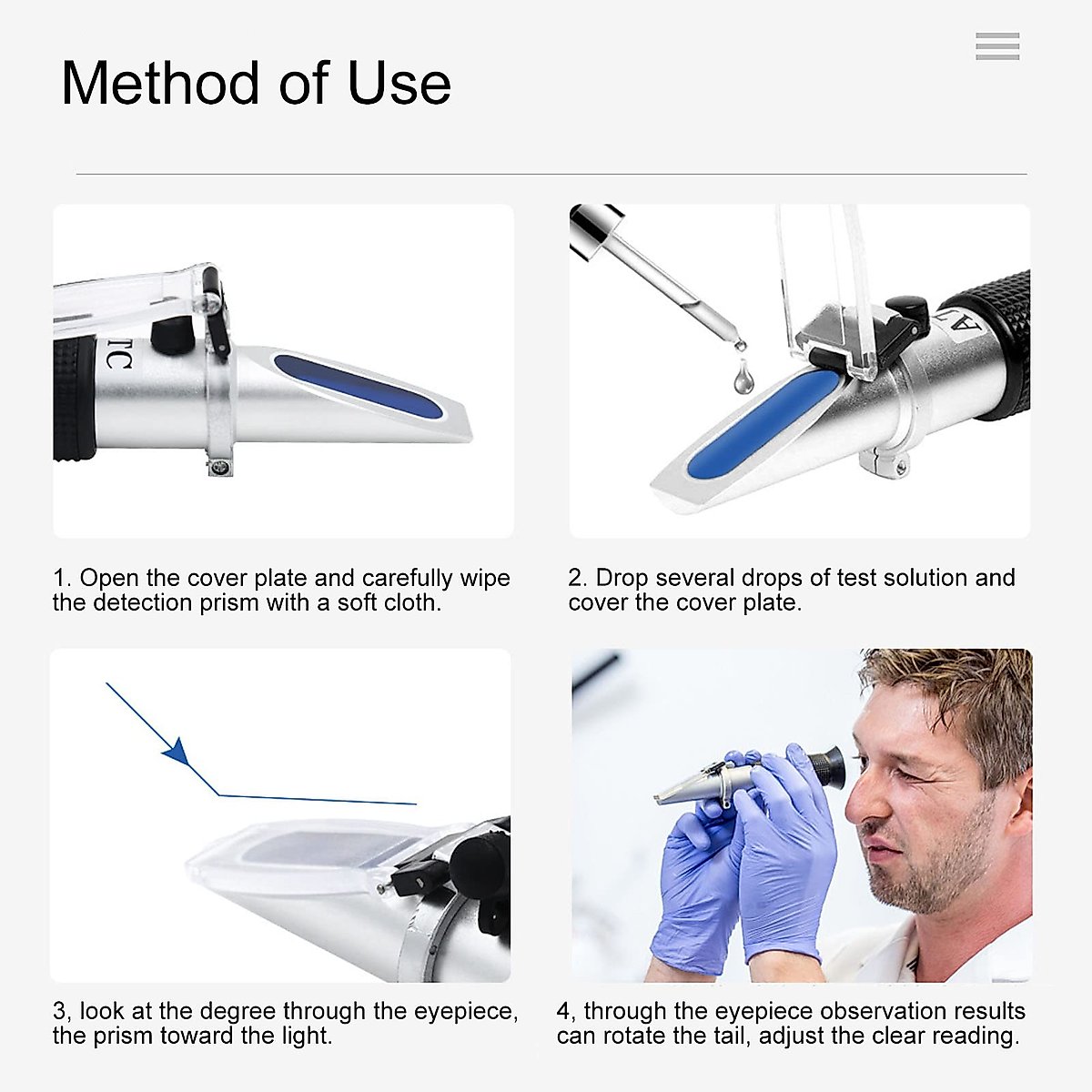 Method of Use

TC

1. Open the cover plate and carefully wipe the detection prism with a soft cloth.

A

2. Drop several drops of test solution and cover the cover plate.

3, look at the degree through the eyepiece, the prism toward the light.

4, through the eyepiece observation results can rotate the tail, adjust the clear reading.