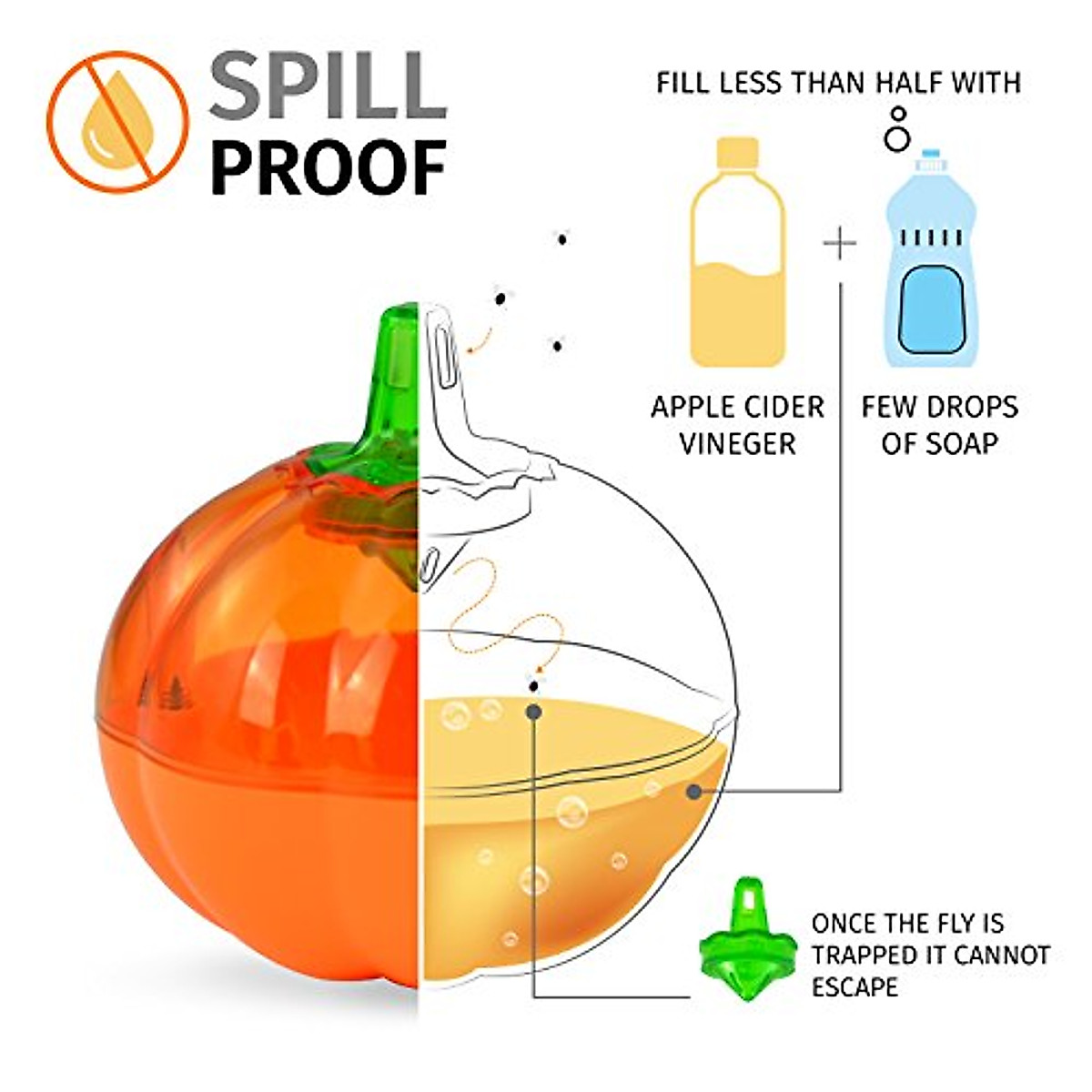 SPILL PROOF

FILL LESS THAN HALF WITH

APPLE CIDER VINEGER

+

FEW DROPS OF SOAP

ONCE THE FLY IS TRAPPED IT CANNOT ESCAPE