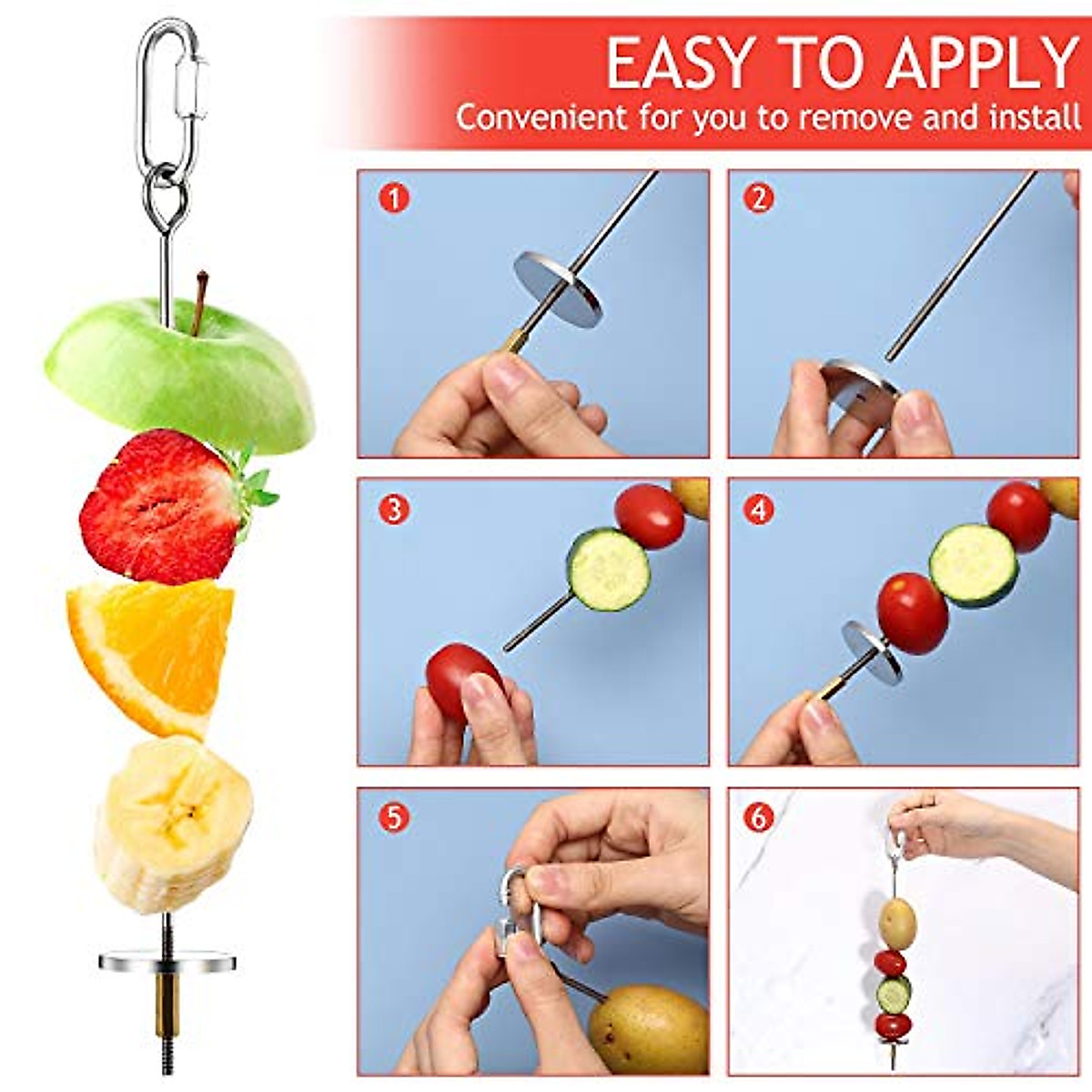 EASY TO APPLY
Convenient for you to remove and install

1

2

3

4

5

6