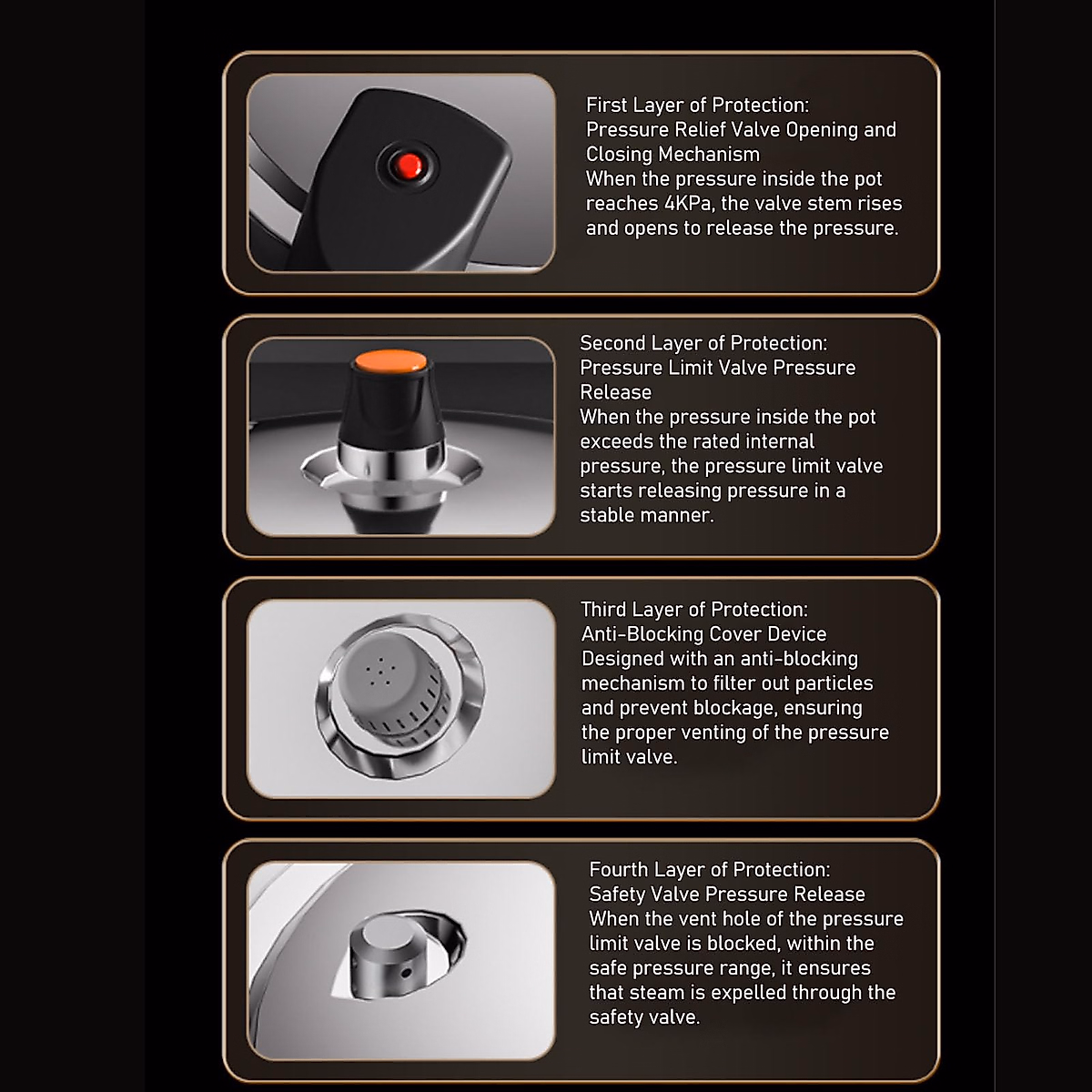 First Layer of Protection:
Pressure Relief Valve Opening and Closing Mechanism
When the pressure inside the pot reaches 4KPa, the valve stem rises and opens to release the pressure.

Second Layer of Protection:
Pressure Limit Valve Pressure Release
When the pressure inside the pot exceeds the rated internal pressure, the pressure limit valve starts releasing pressure in a stable manner.

Third Layer of Protection:
Anti-Blocking Cover Device
Designed with an anti-blocking mechanism to filter out particles and prevent blockage, ensuring the proper venting of the pressure limit valve.

Fourth Layer of Protection:
Safety Valve Pressure Release
When the vent hole of the pressure limit valve is blocked, within the safe pressure range, it ensures that steam is expelled through the safety valve.